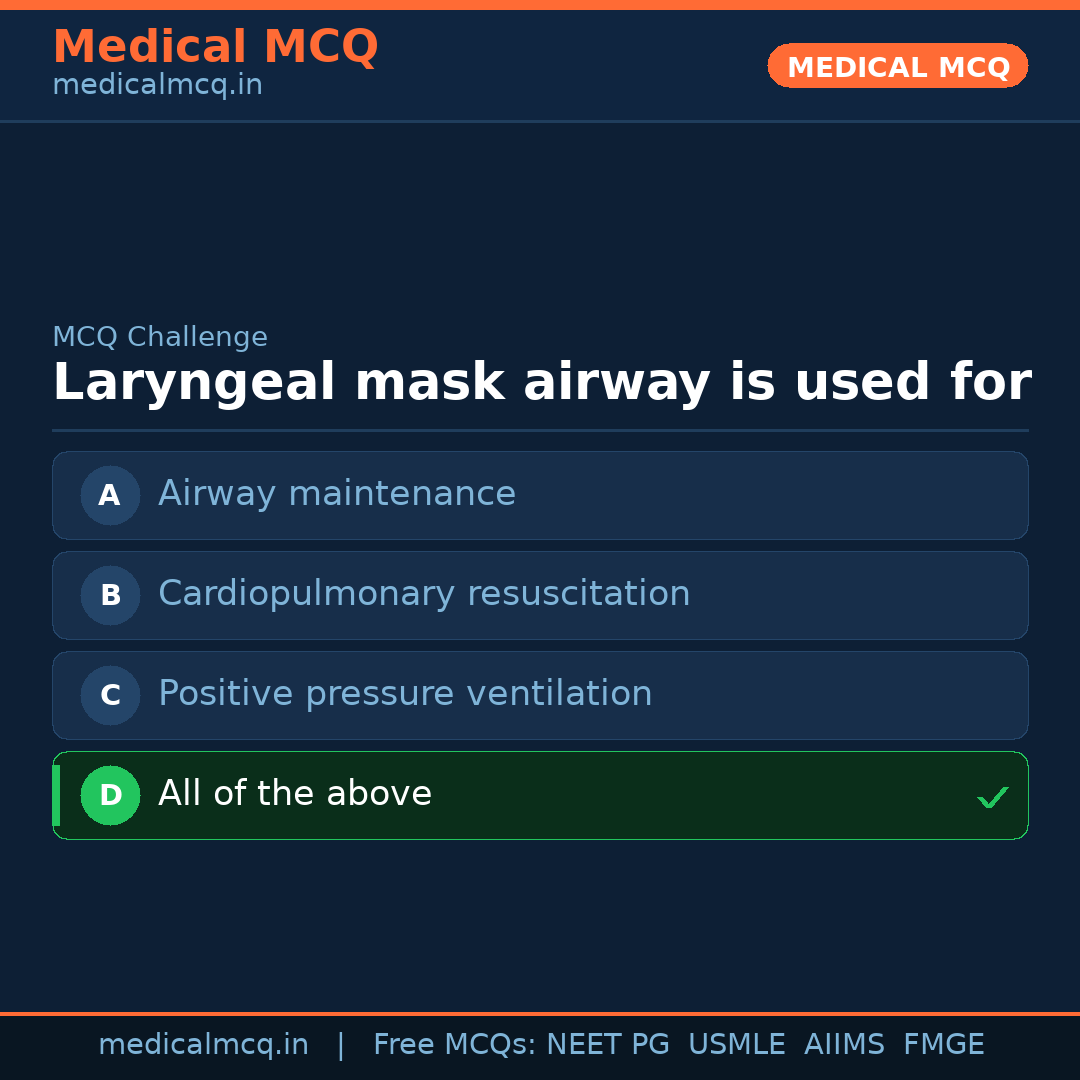 Medical MCQ
medicalmcq.in

MEDICAL MCQ

MCQ Challenge

Laryngeal mask airway is used for

A Airway maintenance

B Cardiopulmonary resuscitation

C Positive pressure ventilation

D All of the above ✓

medicalmcq.in | Free MCQs: NEET PG USMLE AIIMS FMGE