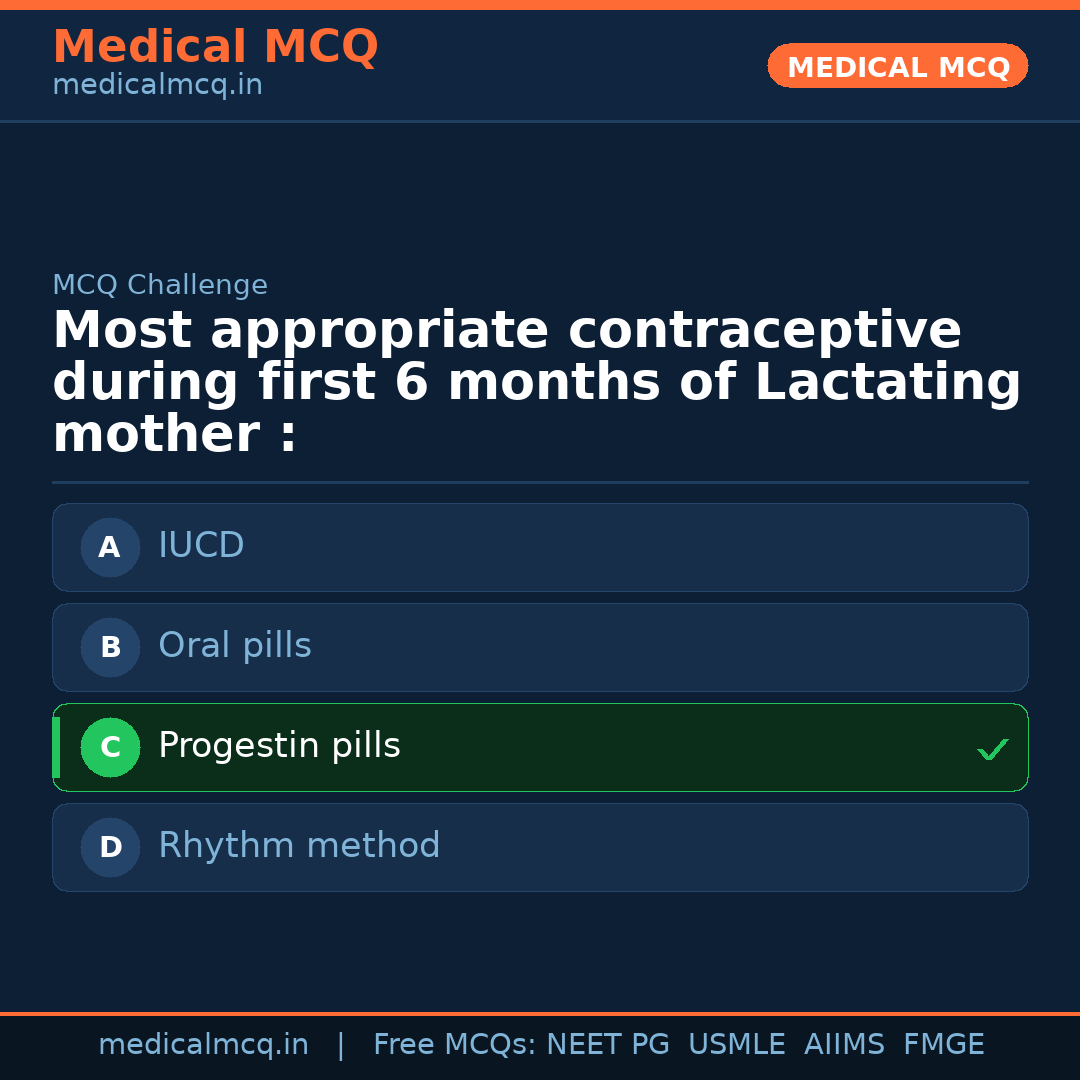 Medical MCQ
medicalmcq.in

MEDICAL MCQ

MCQ Challenge

Most appropriate contraceptive during first 6 months of Lactating mother :

A IUCD

B Oral pills

C Progestin pills ✓

D Rhythm method

medicalmcq.in | Free MCQs: NEET PG USMLE AIIMS FMGE