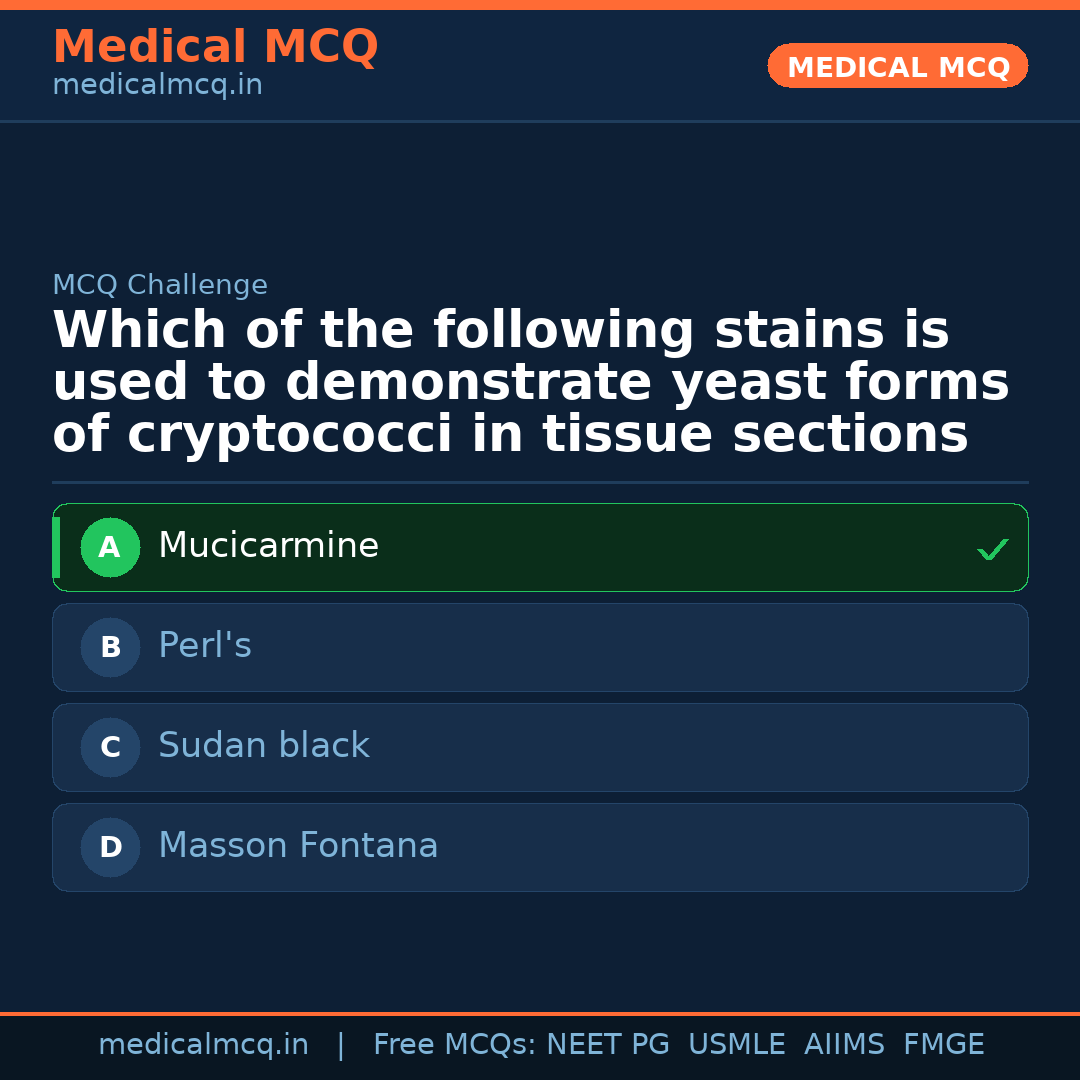 Medical MCQ
medicalmcq.in

MEDICAL MCQ

MCQ Challenge

Which of the following stains is used to demonstrate yeast forms of cryptococci in tissue sections

A Mucicarmine ✓

B Perl's

C Sudan black

D Masson Fontana

medicalmcq.in | Free MCQs: NEET PG USMLE AIIMS FMGE