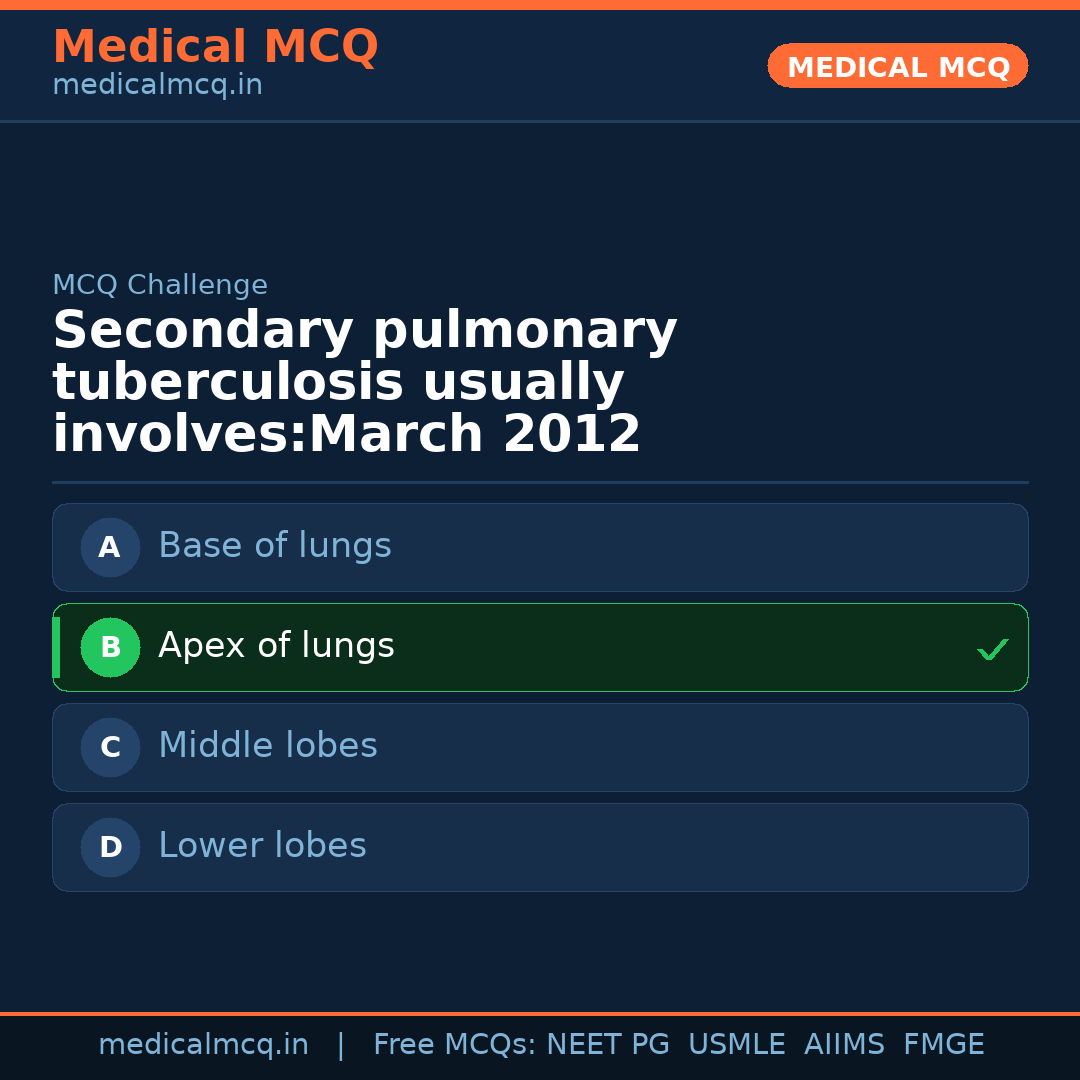 Medical MCQ
medicalmcq.in

MEDICAL MCQ

MCQ Challenge

Secondary pulmonary tuberculosis usually involves:March 2012

A Base of lungs

B Apex of lungs ✓

C Middle lobes

D Lower lobes

medicalmcq.in | Free MCQs: NEET PG USMLE AIIMS FMGE