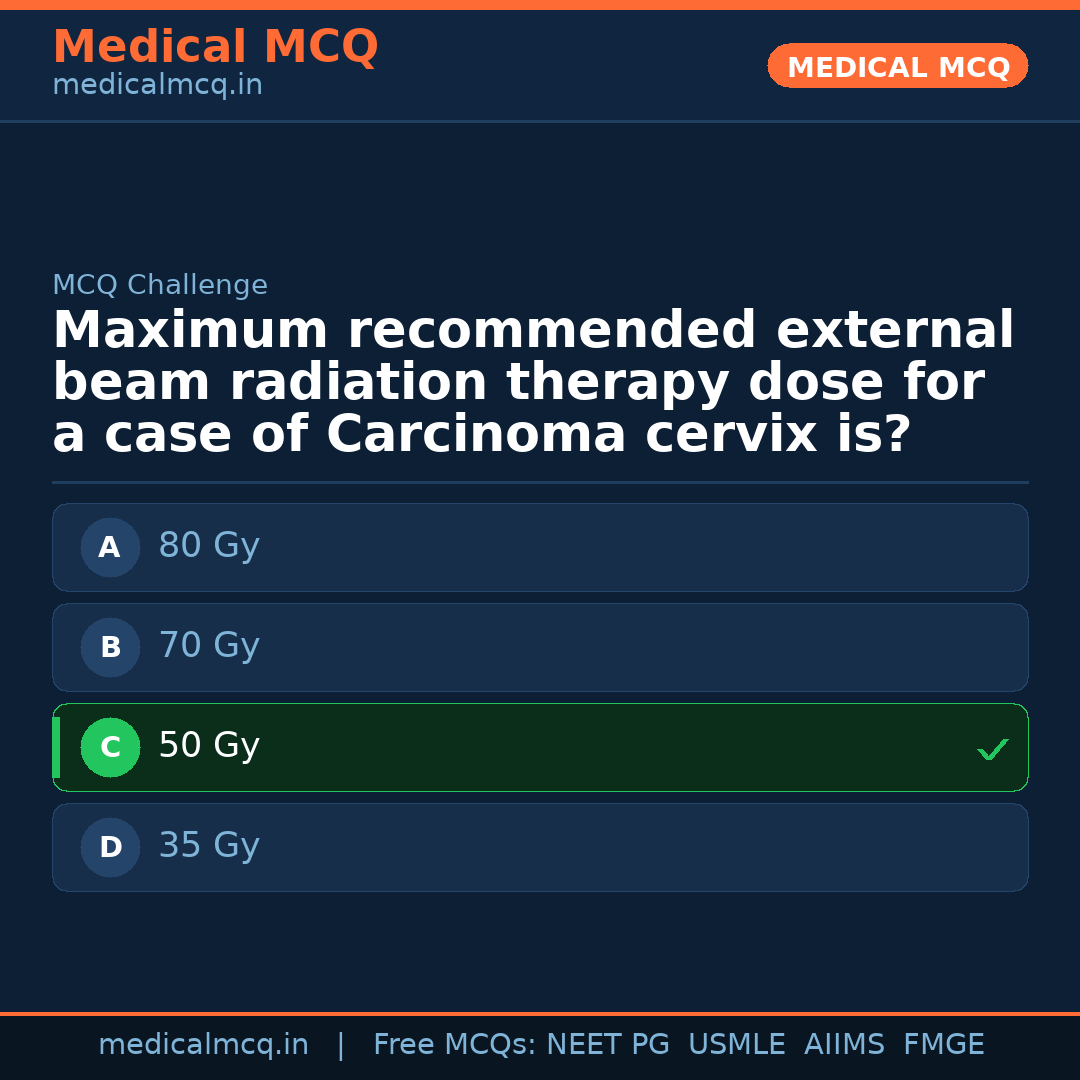 Medical MCQ
medicalmcq.in

MEDICAL MCQ

MCQ Challenge

Maximum recommended external beam radiation therapy dose for a case of Carcinoma cervix is?

A 80 Gy

B 70 Gy

C 50 Gy ✓

D 35 Gy

medicalmcq.in | Free MCQs: NEET PG USMLE AIIMS FMGE