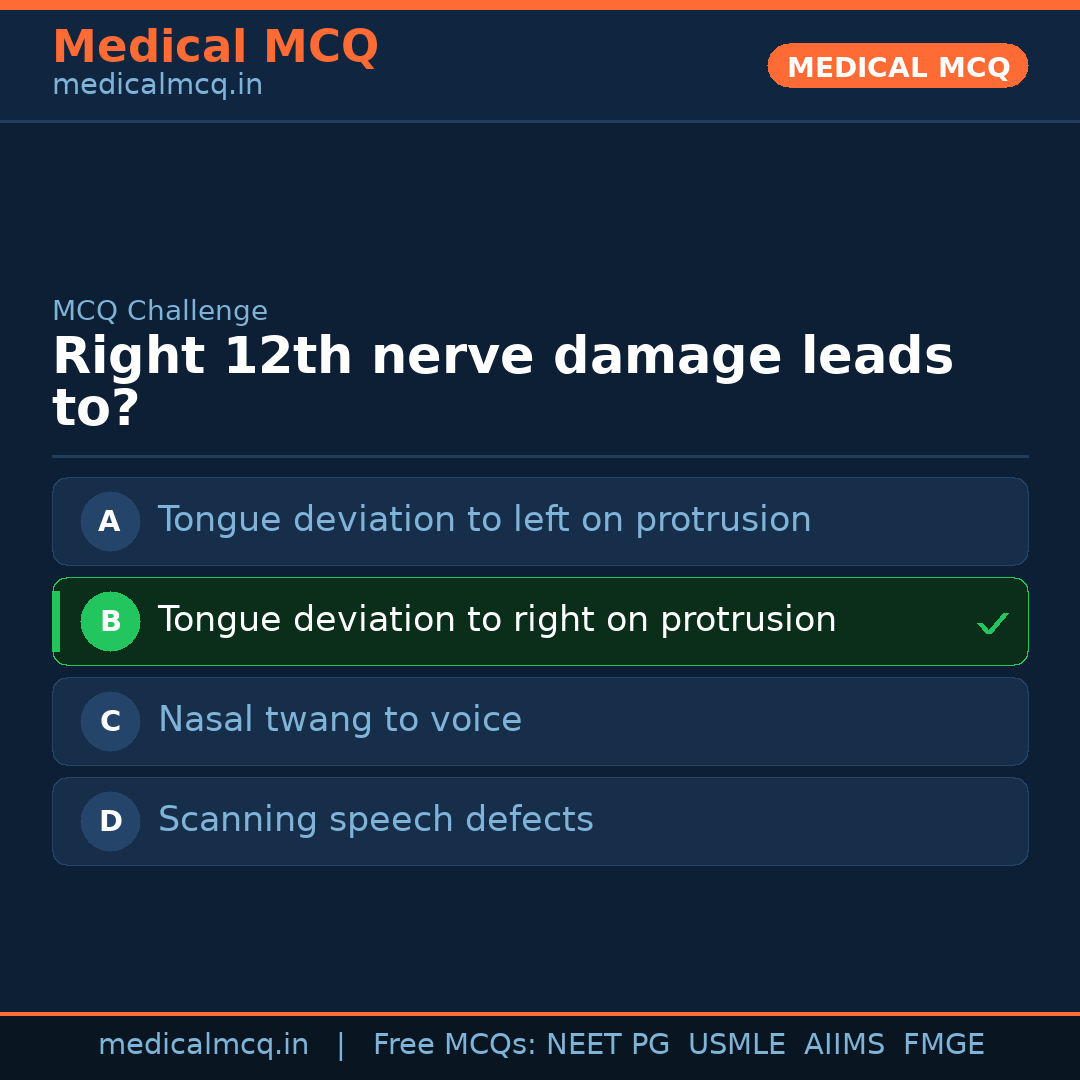 Medical MCQ
medicalmcq.in

MEDICAL MCQ

MCQ Challenge

Right 12th nerve damage leads to?

A Tongue deviation to left on protrusion

B Tongue deviation to right on protrusion ✓

C Nasal twang to voice

D Scanning speech defects

medicalmcq.in | Free MCQs: NEET PG USMLE AIIMS FMGE