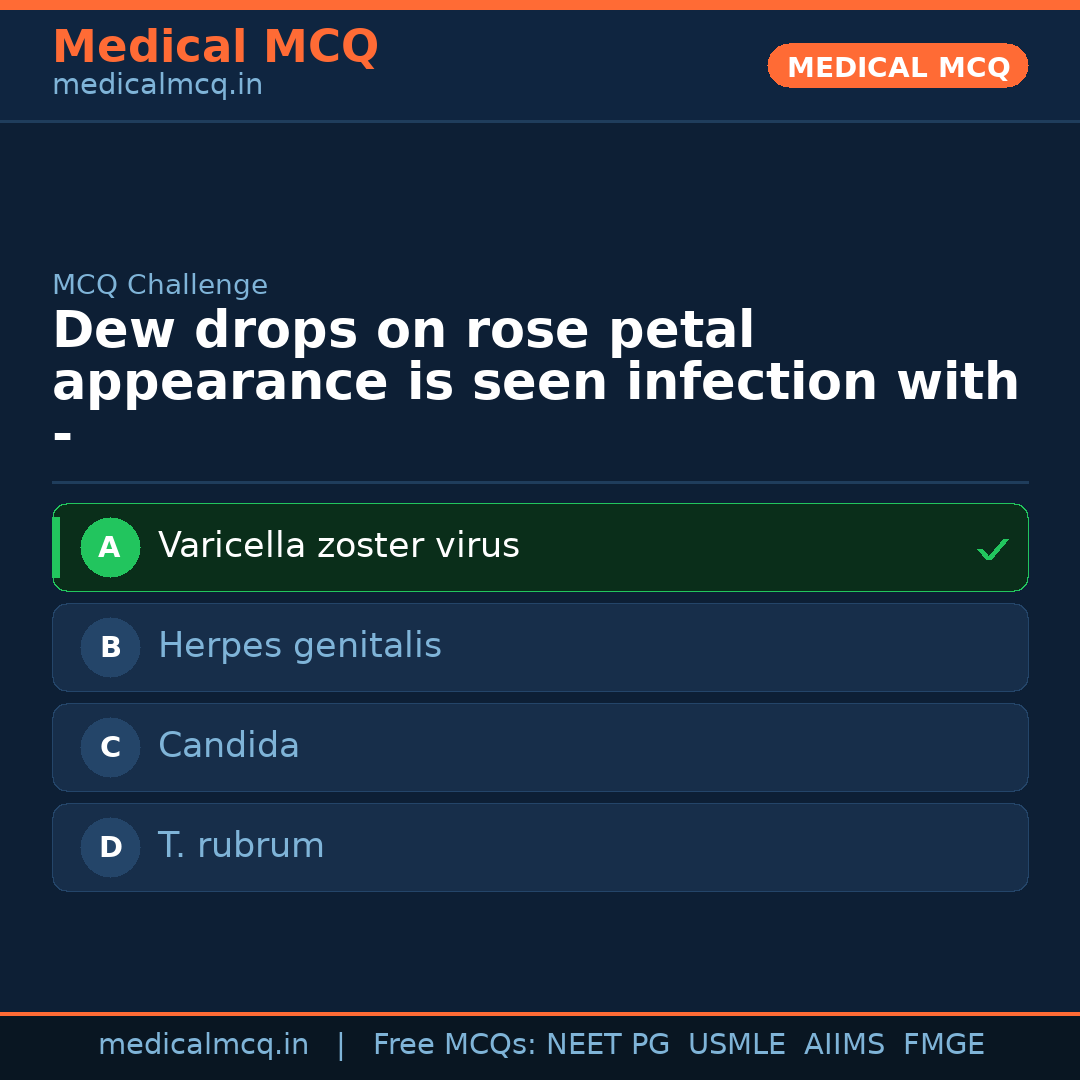 Medical MCQ
medicalmcq.in

MEDICAL MCQ

MCQ Challenge

Dew drops on rose petal appearance is seen infection with -

A Varicella zoster virus ✓

B Herpes genitalis

C Candida

D T. rubrum

medicalmcq.in | Free MCQs: NEET PG USMLE AIIMS FMGE