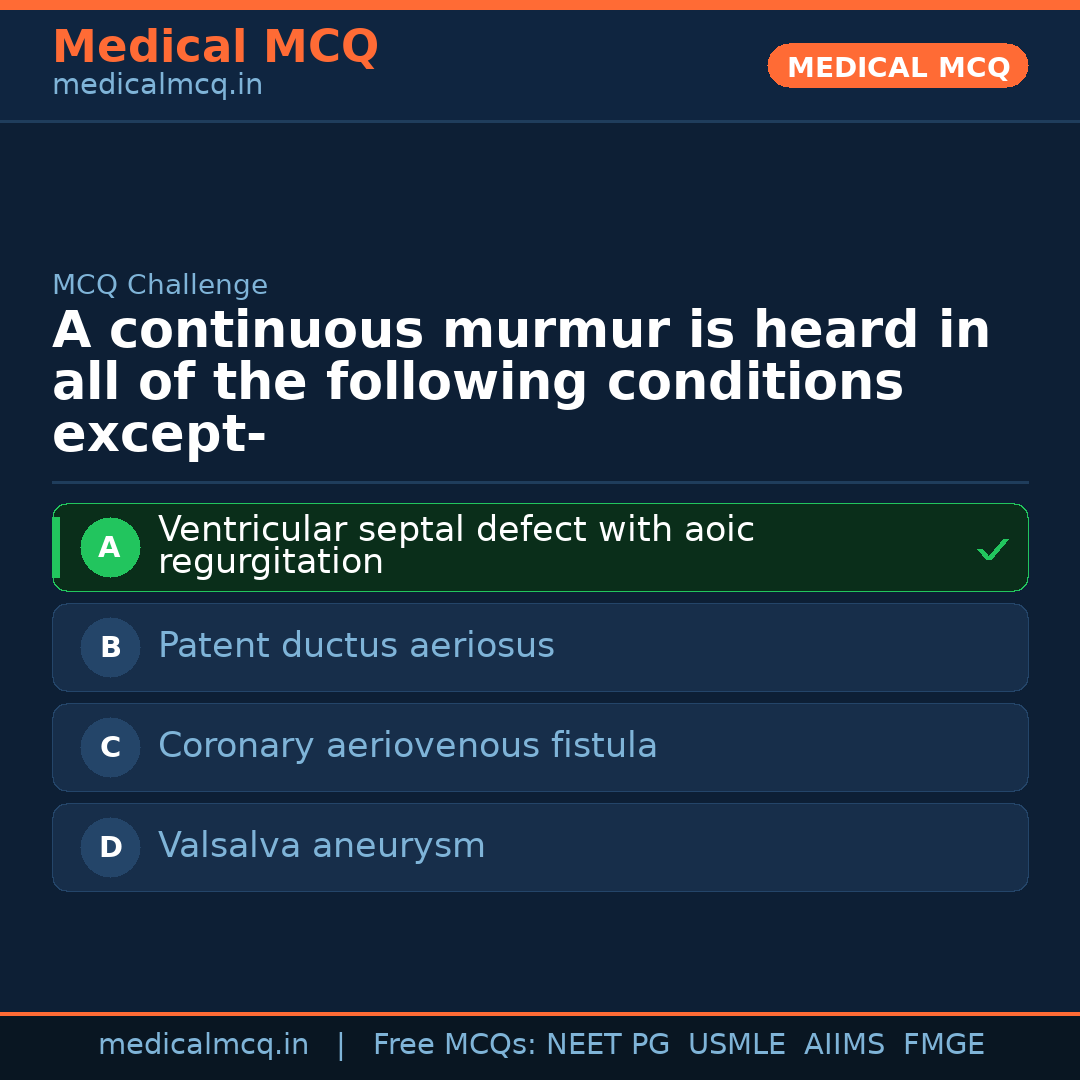 Medical MCQ
medicalmcq.in

MEDICAL MCQ

MCQ Challenge

A continuous murmur is heard in all of the following conditions except-

A Ventricular septal defect with aoic regurgitation ✓

B Patent ductus aeriosus

C Coronary aeriovenous fistula

D Valsalva aneurysm

medicalmcq.in | Free MCQs: NEET PG USMLE AIIMS FMGE