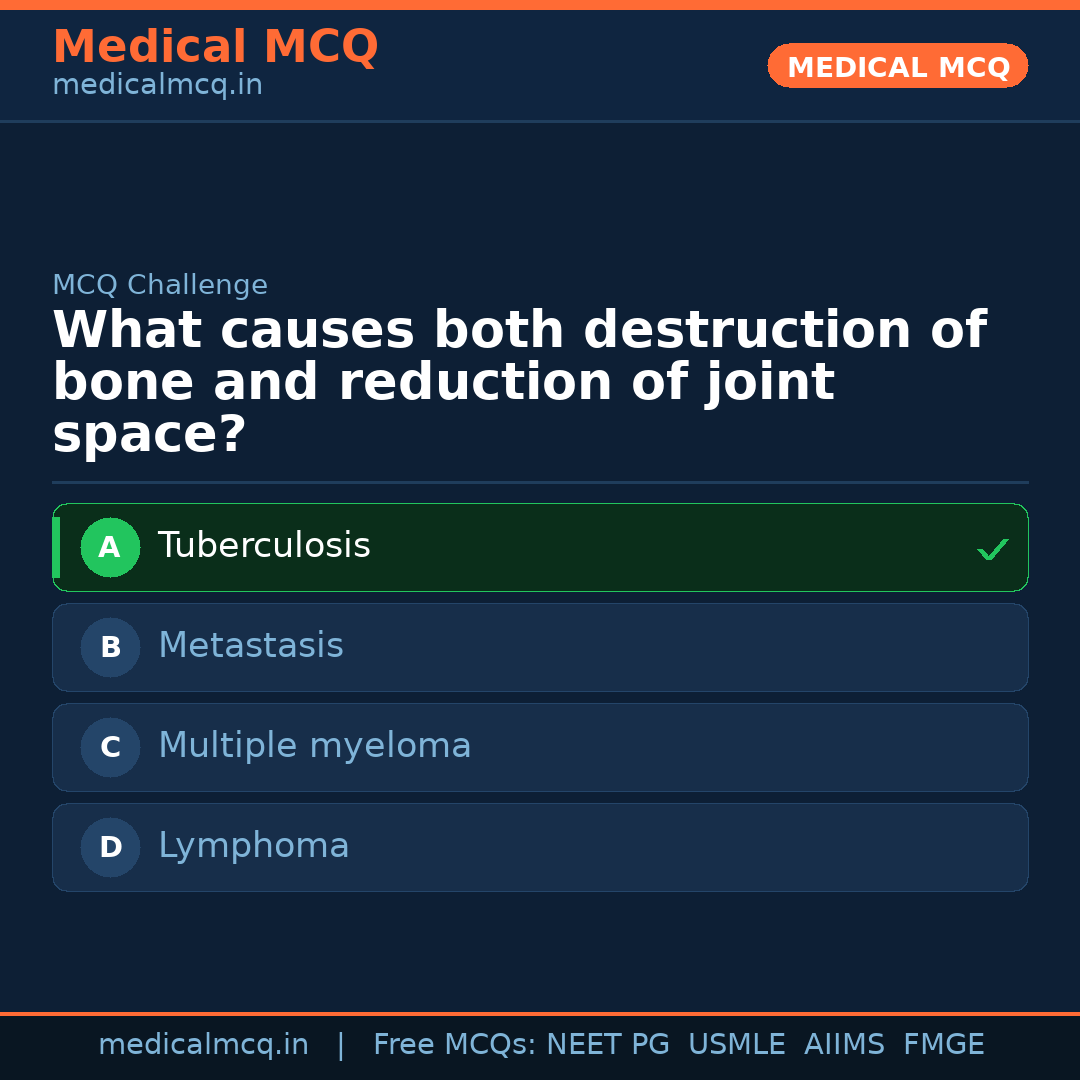 Medical MCQ
medicalmcq.in

MEDICAL MCQ

MCQ Challenge

What causes both destruction of bone and reduction of joint space?

A Tuberculosis ✓

B Metastasis

C Multiple myeloma

D Lymphoma

medicalmcq.in | Free MCQs: NEET PG USMLE AIIMS FMGE