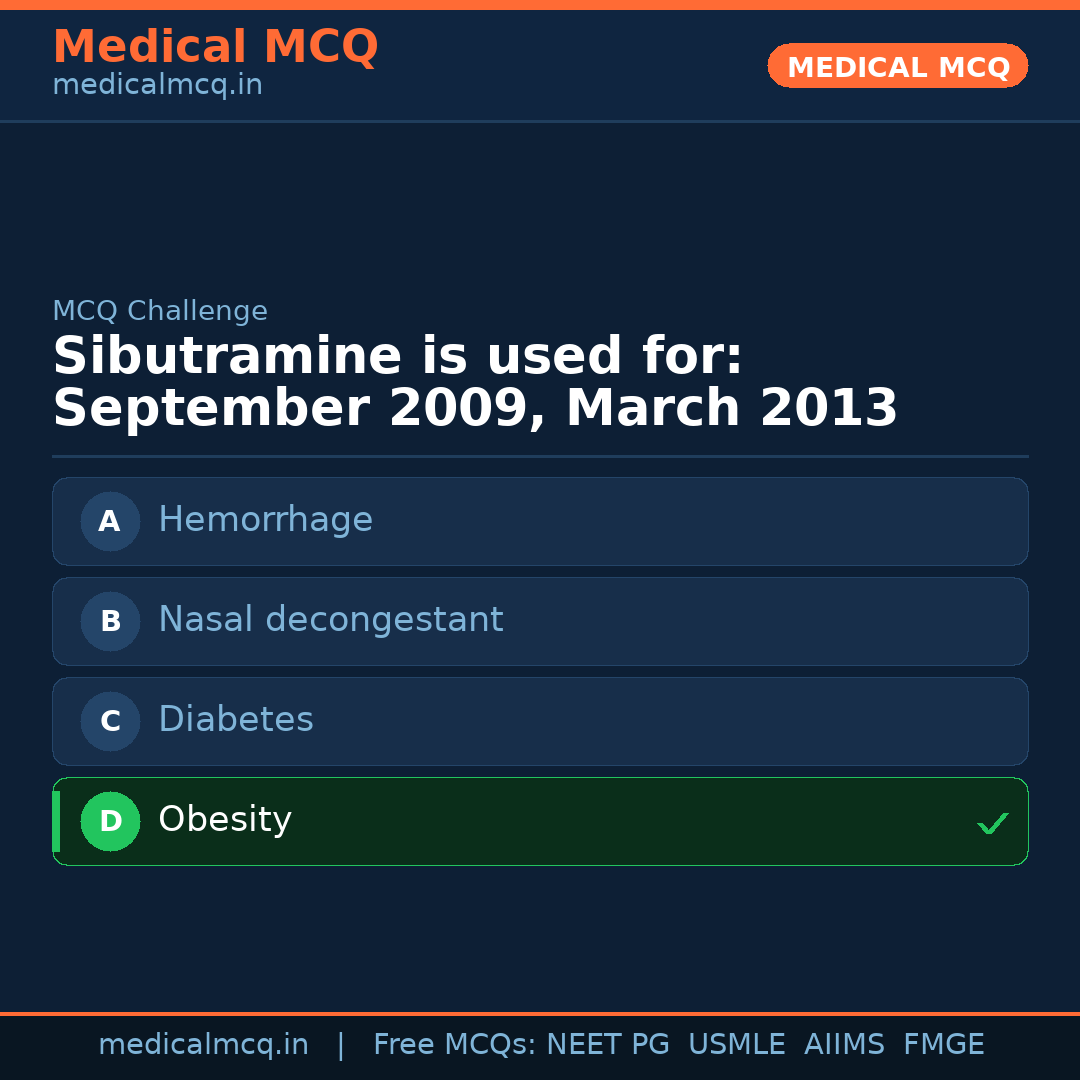 Medical MCQ
medicalmcq.in

MEDICAL MCQ

MCQ Challenge

Sibutramine is used for: September 2009, March 2013

A Hemorrhage

B Nasal decongestant

C Diabetes

D Obesity ✓

medicalmcq.in | Free MCQs: NEET PG USMLE AIIMS FMGE