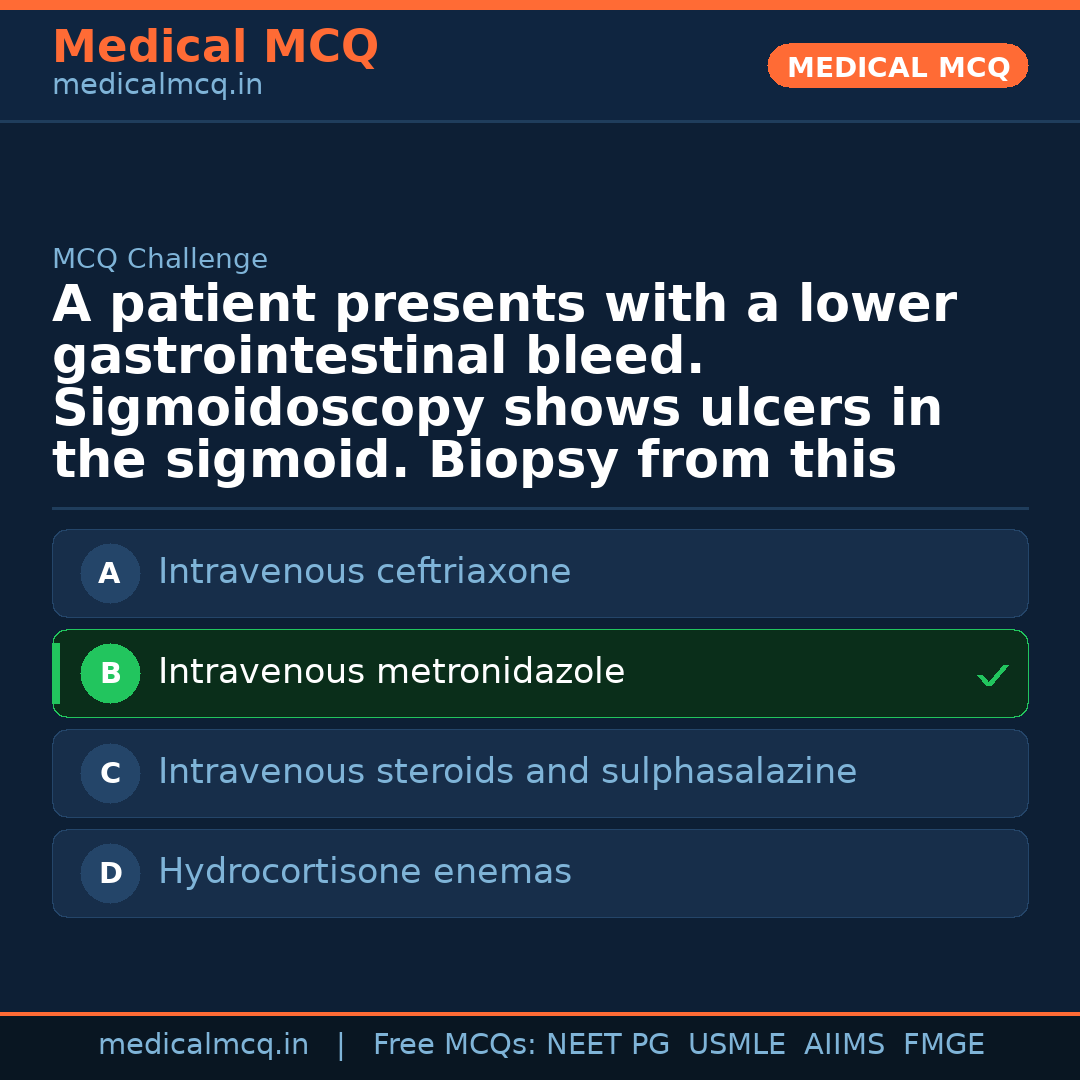 Medical MCQ
medicalmcq.in

MEDICAL MCQ

MCQ Challenge

A patient presents with a lower gastrointestinal bleed. Sigmoidoscopy shows ulcers in the sigmoid. Biopsy from this

A Intravenous ceftriaxone

B Intravenous metronidazole ✓

C Intravenous steroids and sulphasalazine

D Hydrocortisone enemas

medicalmcq.in | Free MCQs: NEET PG USMLE AIIMS FMGE