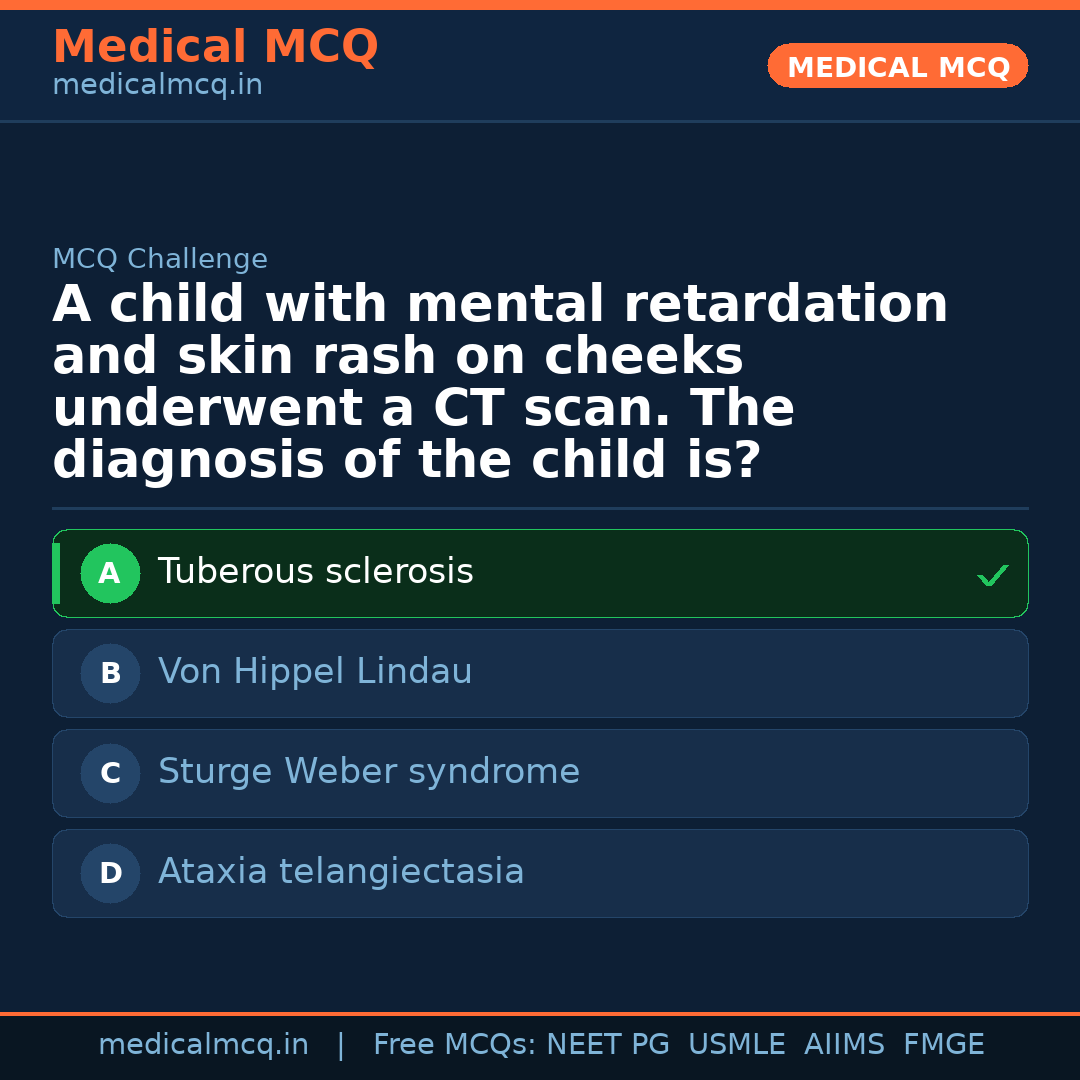 Medical MCQ
medicalmcq.in

MEDICAL MCQ

MCQ Challenge

A child with mental retardation and skin rash on cheeks underwent a CT scan. The diagnosis of the child is?

A Tuberous sclerosis ✓

B Von Hippel Lindau

C Sturge Weber syndrome

D Ataxia telangiectasia

medicalmcq.in | Free MCQs: NEET PG USMLE AIIMS FMGE