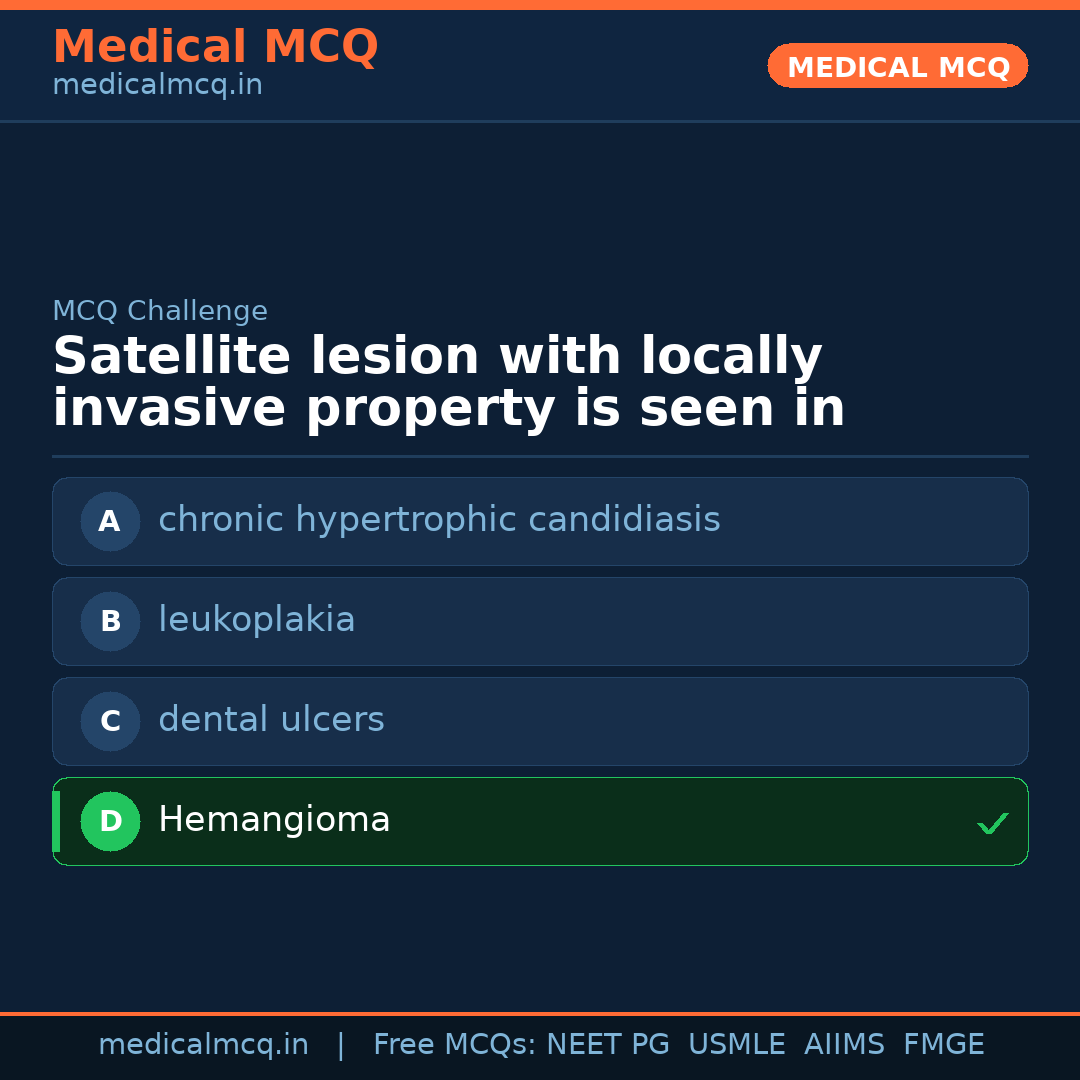 Medical MCQ
medicalmcq.in

MEDICAL MCQ

MCQ Challenge
Satellite lesion with locally invasive property is seen in

A chronic hypertrophic candidiasis
B leukoplakia
C dental ulcers
D Hemangioma ✓

medicalmcq.in | Free MCQs: NEET PG USMLE AIIMS FMGE