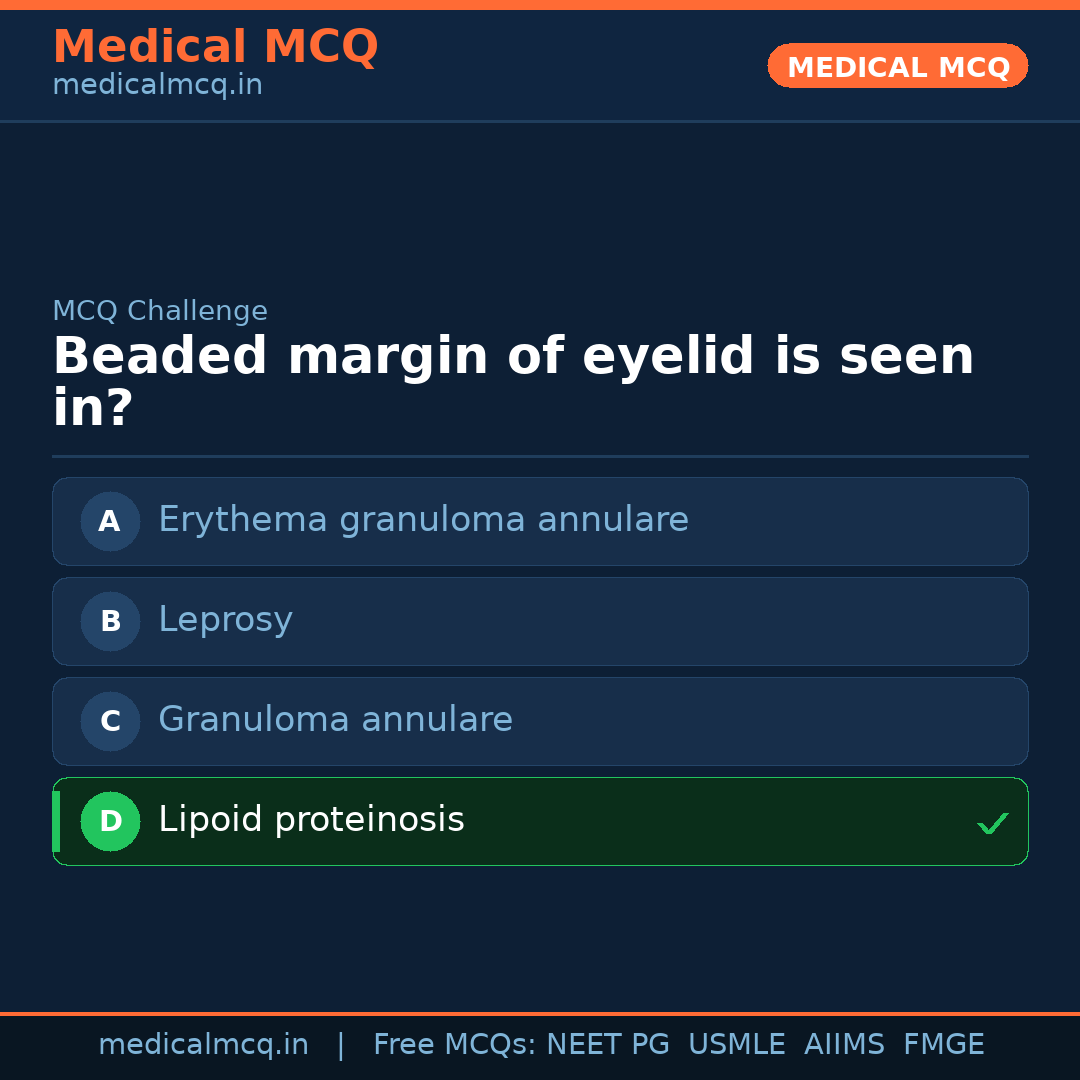 Medical MCQ
medicalmcq.in

MEDICAL MCQ

MCQ Challenge

Beaded margin of eyelid is seen in?

A Erythema granuloma annulare

B Leprosy

C Granuloma annulare

D Lipoid proteinosis ✓

medicalmcq.in | Free MCQs: NEET PG USMLE AIIMS FMGE