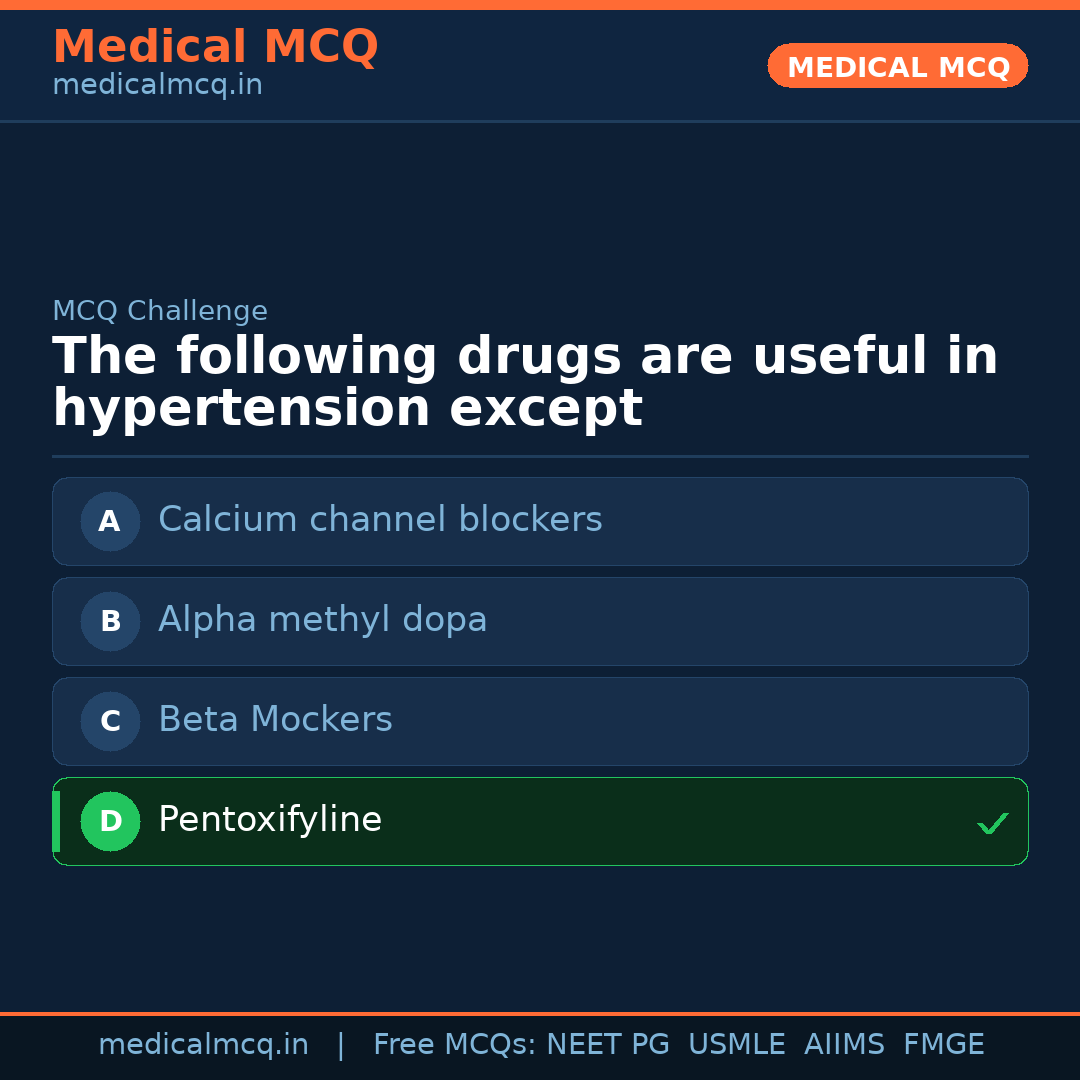 Medical MCQ
medicalmcq.in

MEDICAL MCQ

MCQ Challenge

The following drugs are useful in hypertension except

A Calcium channel blockers

B Alpha methyl dopa

C Beta Mockers

D Pentoxifyline ✓

medicalmcq.in | Free MCQs: NEET PG USMLE AIIMS FMGE