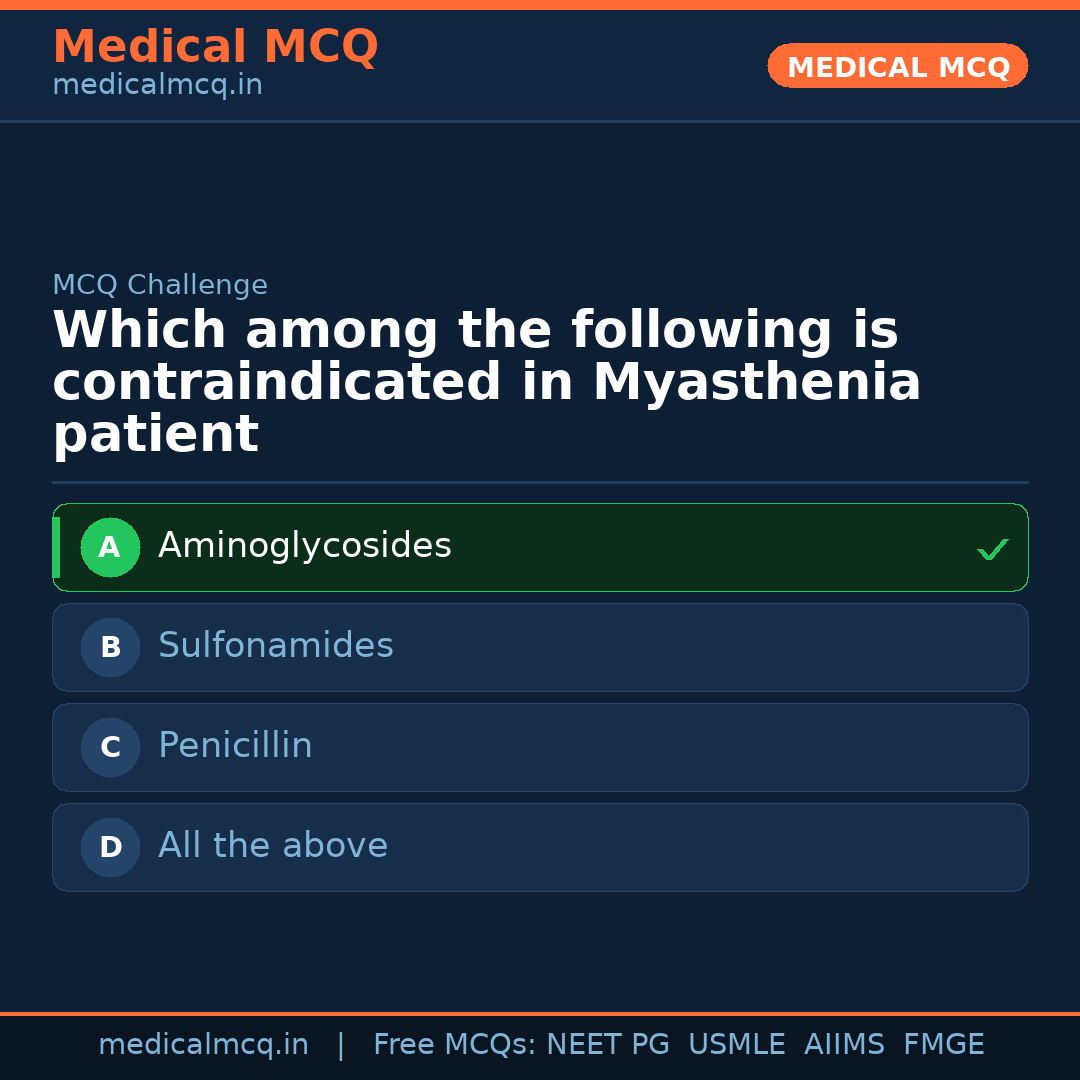 Medical MCQ
medicalmcq.in

MEDICAL MCQ

MCQ Challenge

Which among the following is contraindicated in Myasthenia patient

A Aminoglycosides ✓

B Sulfonamides

C Penicillin

D All the above

medicalmcq.in | Free MCQs: NEET PG USMLE AIIMS FMGE