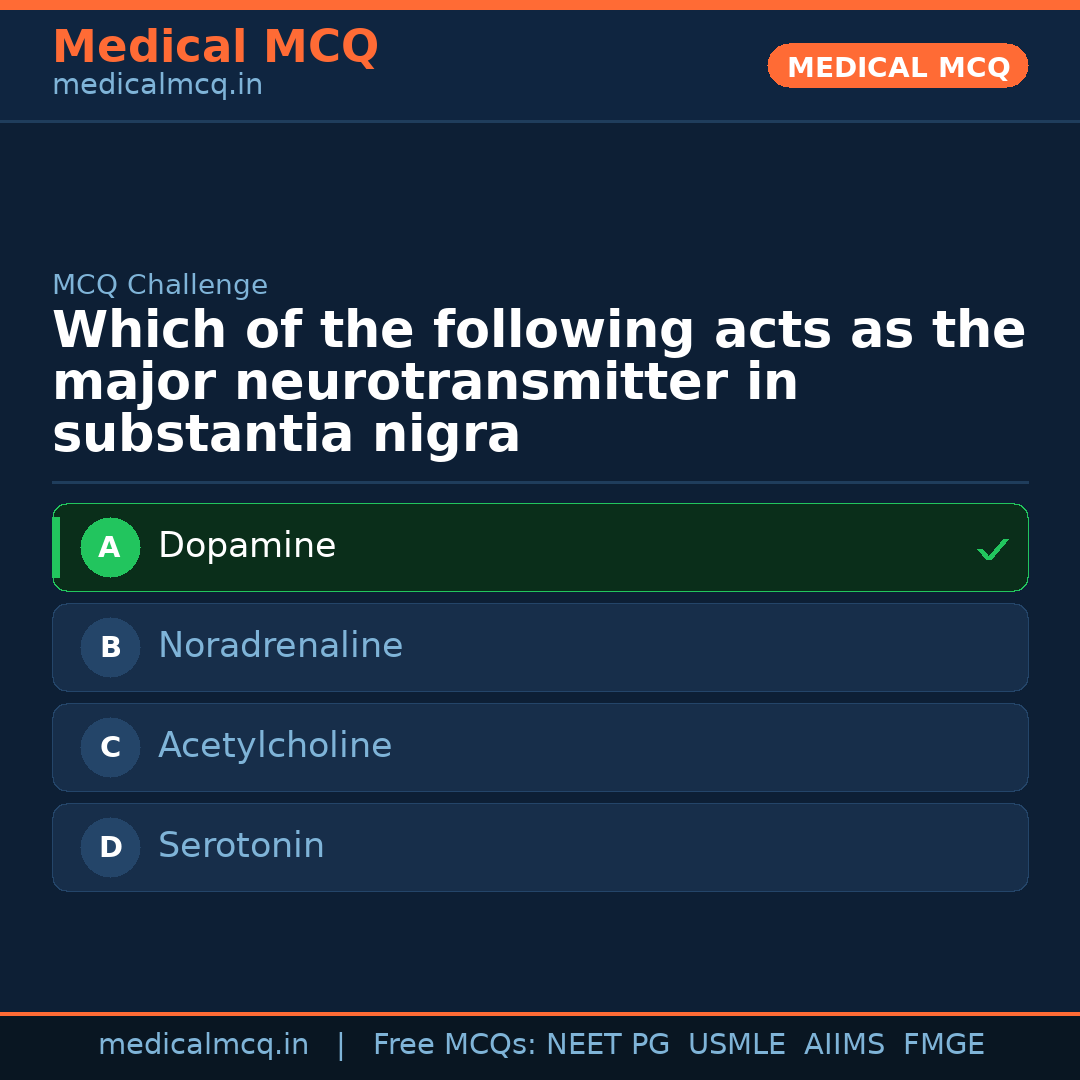 Medical MCQ
medicalmcq.in

MEDICAL MCQ

MCQ Challenge

Which of the following acts as the major neurotransmitter in substantia nigra

A Dopamine ✓

B Noradrenaline

C Acetylcholine

D Serotonin

medicalmcq.in | Free MCQs: NEET PG USMLE AIIMS FMGE