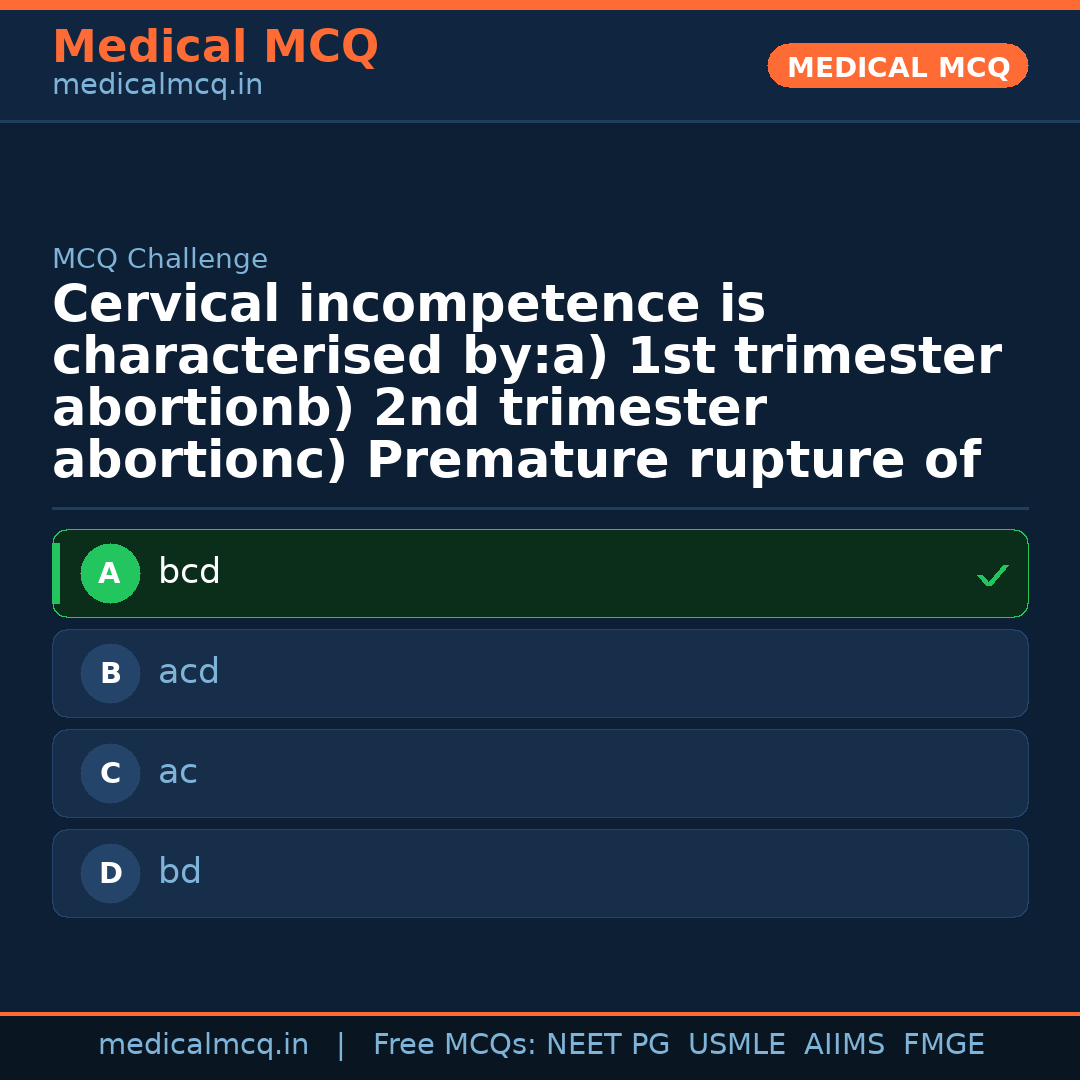 Medical MCQ
medicalmcq.in

MEDICAL MCQ

MCQ Challenge

Cervical incompetence is characterised by:a) 1st trimester abortionb) 2nd trimester abortionc) Premature rupture of

A bcd ✓

B acd

C ac

D bd

medicalmcq.in | Free MCQs: NEET PG USMLE AIIMS FMGE