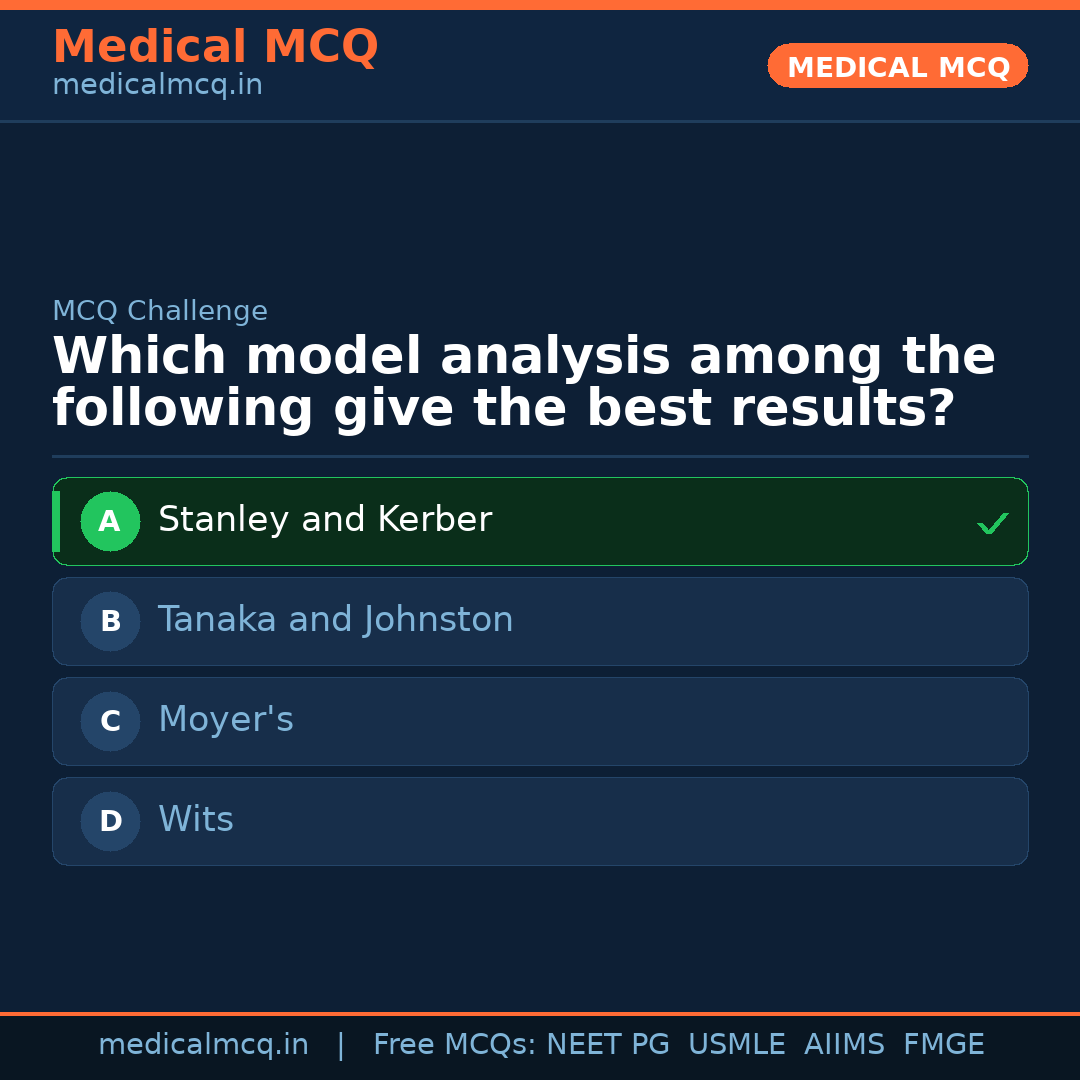 Medical MCQ
medicalmcq.in

MEDICAL MCQ

MCQ Challenge

Which model analysis among the following give the best results?

A Stanley and Kerber ✓

B Tanaka and Johnston

C Moyer's

D Wits

medicalmcq.in | Free MCQs: NEET PG USMLE AIIMS FMGE