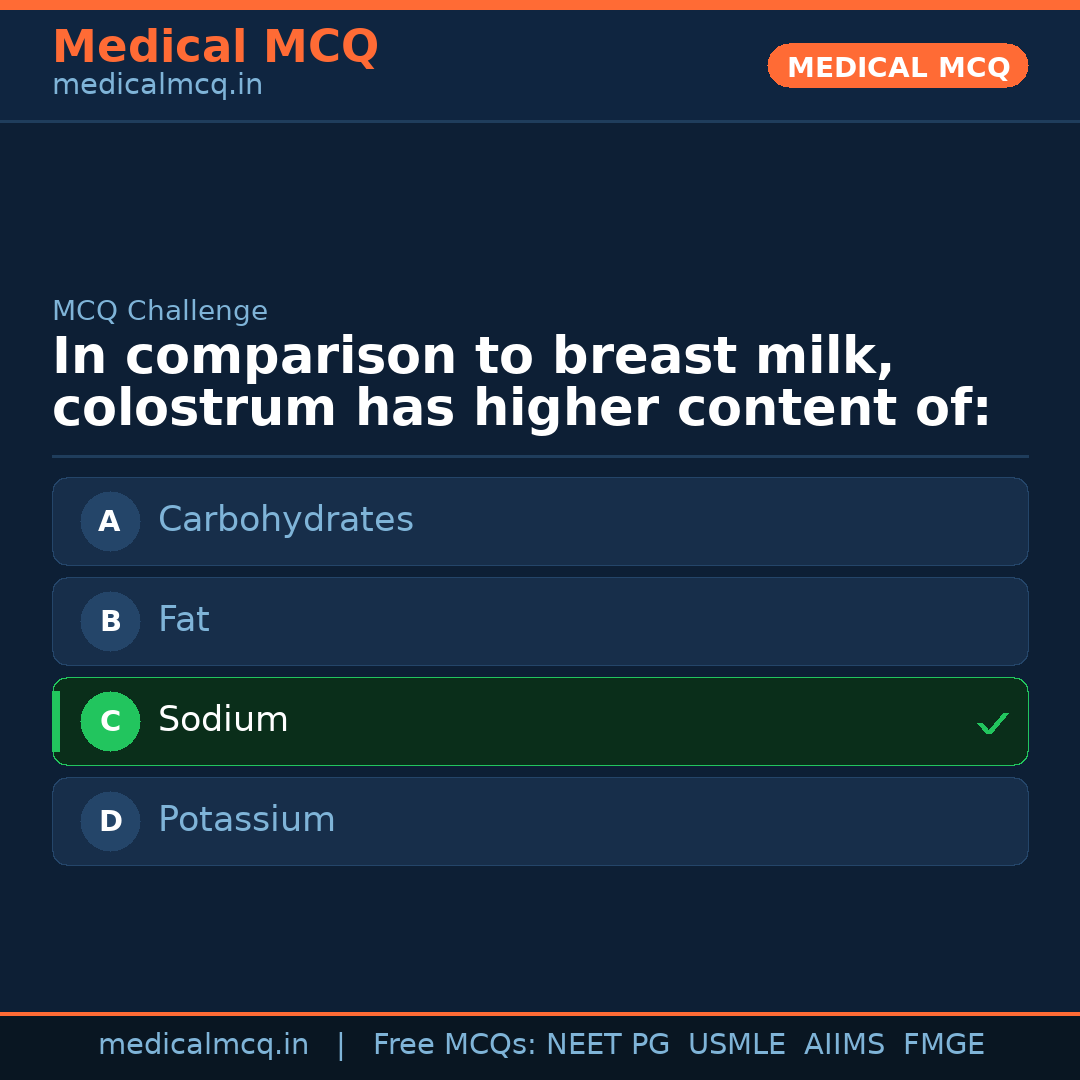 Medical MCQ
medicalmcq.in

MEDICAL MCQ

MCQ Challenge

In comparison to breast milk, colostrum has higher content of:

A Carbohydrates

B Fat

C Sodium ✓

D Potassium

medicalmcq.in | Free MCQs: NEET PG USMLE AIIMS FMGE