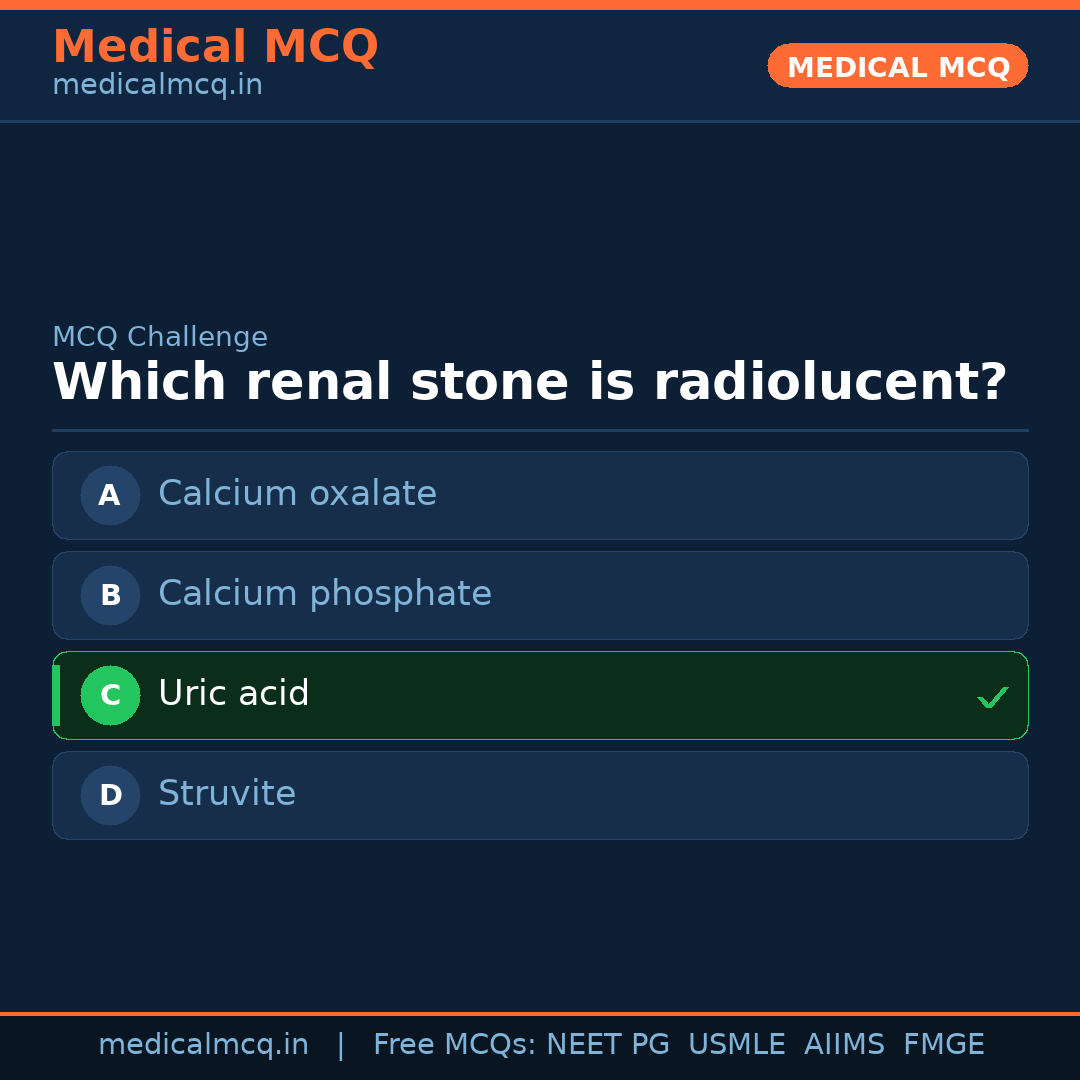 Medical MCQ
medicalmcq.in

MEDICAL MCQ

MCQ Challenge

Which renal stone is radiolucent?

A Calcium oxalate

B Calcium phosphate

C Uric acid ✓

D Struvite

medicalmcq.in | Free MCQs: NEET PG USMLE AIIMS FMGE