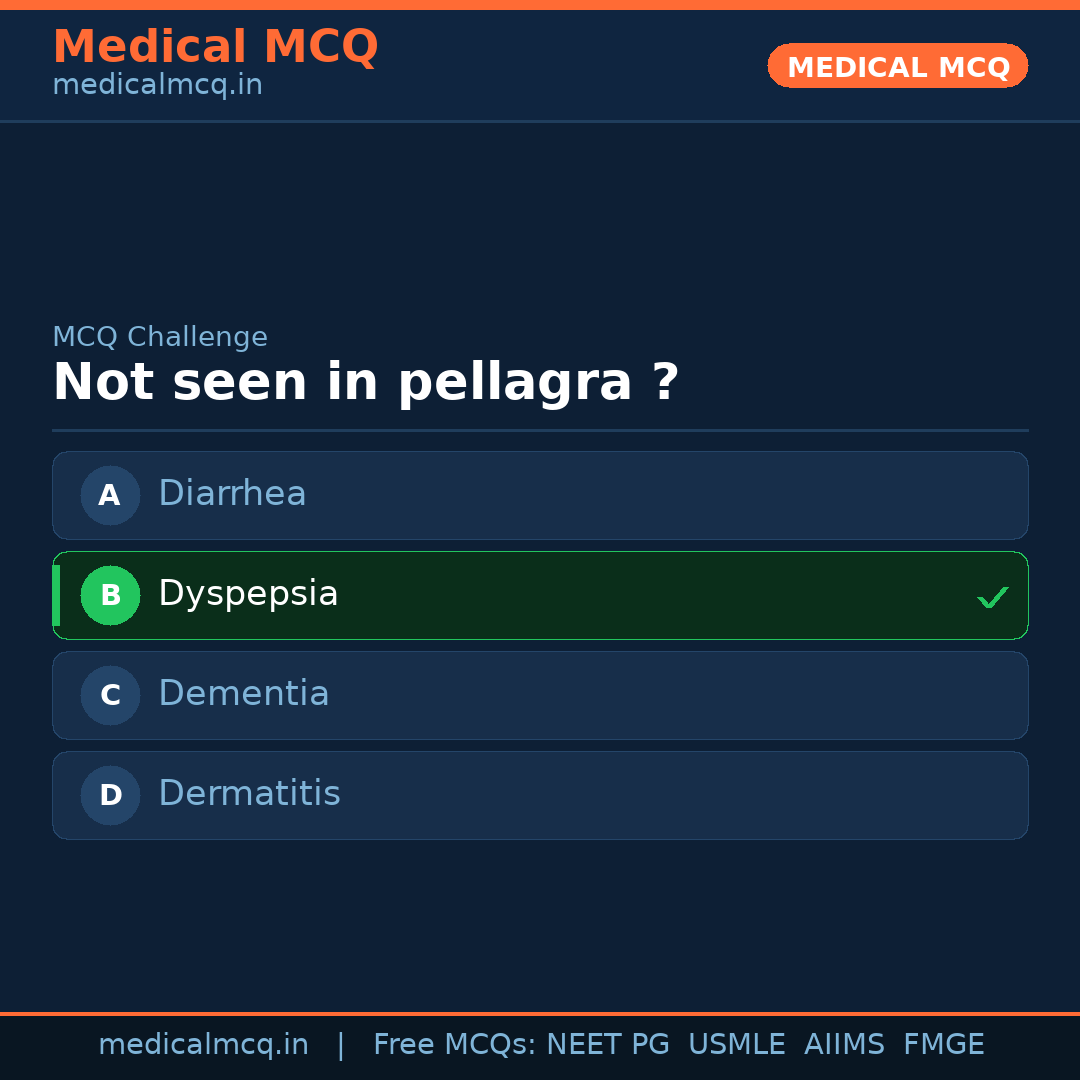 Medical MCQ
medicalmcq.in

MEDICAL MCQ

MCQ Challenge

Not seen in pellagra ?

A Diarrhea

B Dyspepsia ✓

C Dementia

D Dermatitis

medicalmcq.in | Free MCQs: NEET PG USMLE AIIMS FMGE