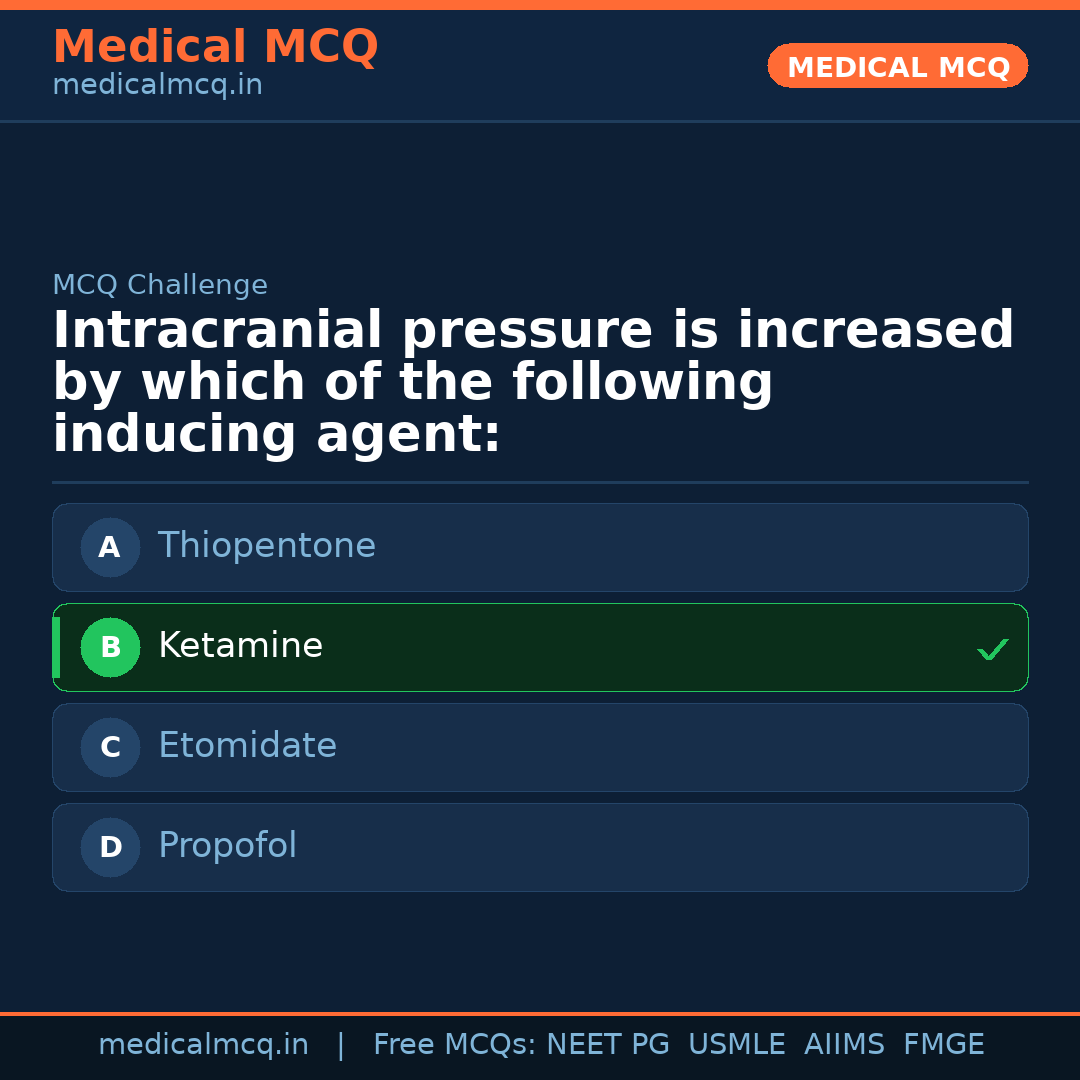 Medical MCQ
medicalmcq.in

MEDICAL MCQ

MCQ Challenge

Intracranial pressure is increased by which of the following inducing agent:

A Thiopentone

B Ketamine ✓

C Etomidate

D Propofol

medicalmcq.in | Free MCQs: NEET PG USMLE AIIMS FMGE