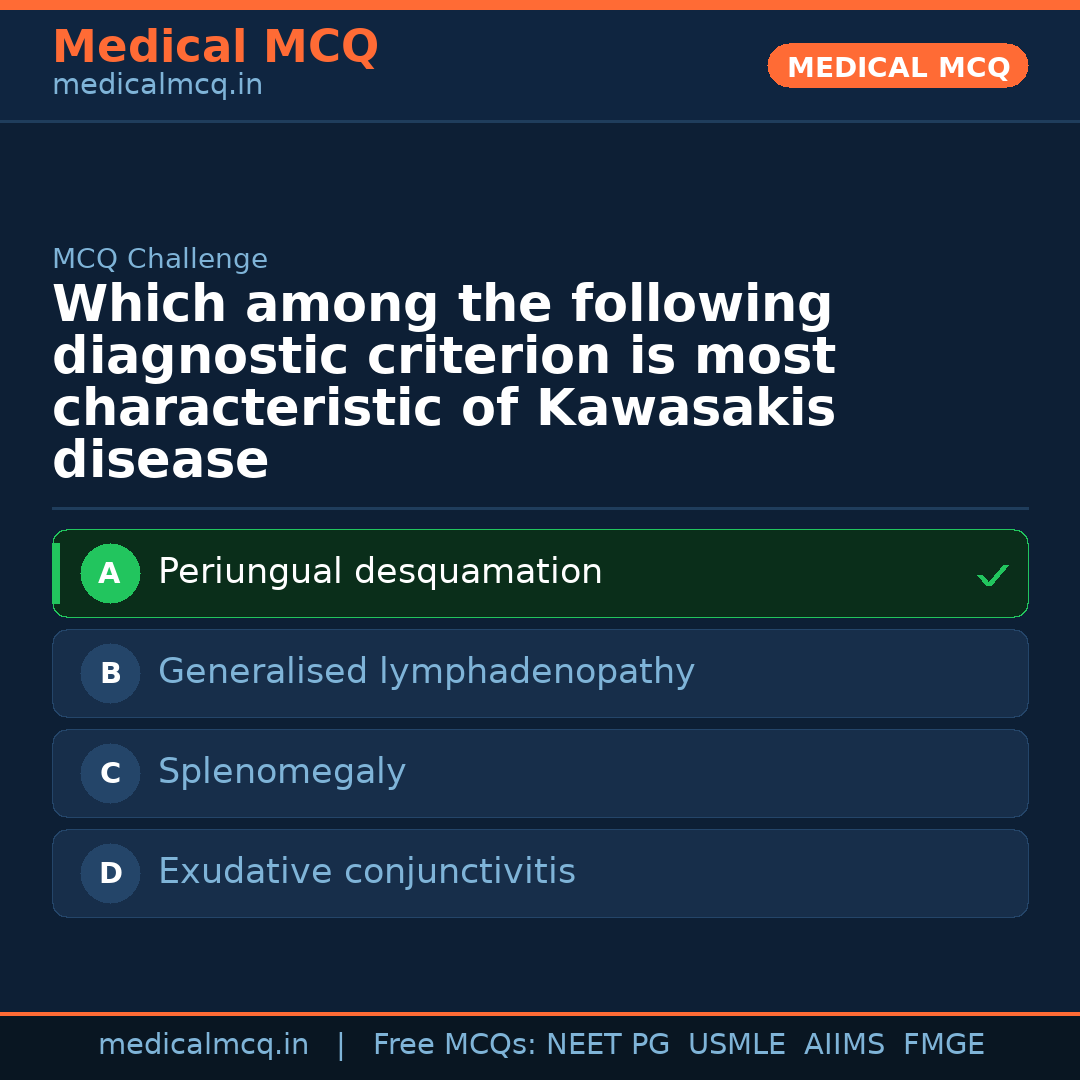 Medical MCQ
medicalmcq.in

MEDICAL MCQ

MCQ Challenge

Which among the following diagnostic criterion is most characteristic of Kawasakis disease

A Periungual desquamation ✓

B Generalised lymphadenopathy

C Splenomegaly

D Exudative conjunctivitis

medicalmcq.in | Free MCQs: NEET PG USMLE AIIMS FMGE