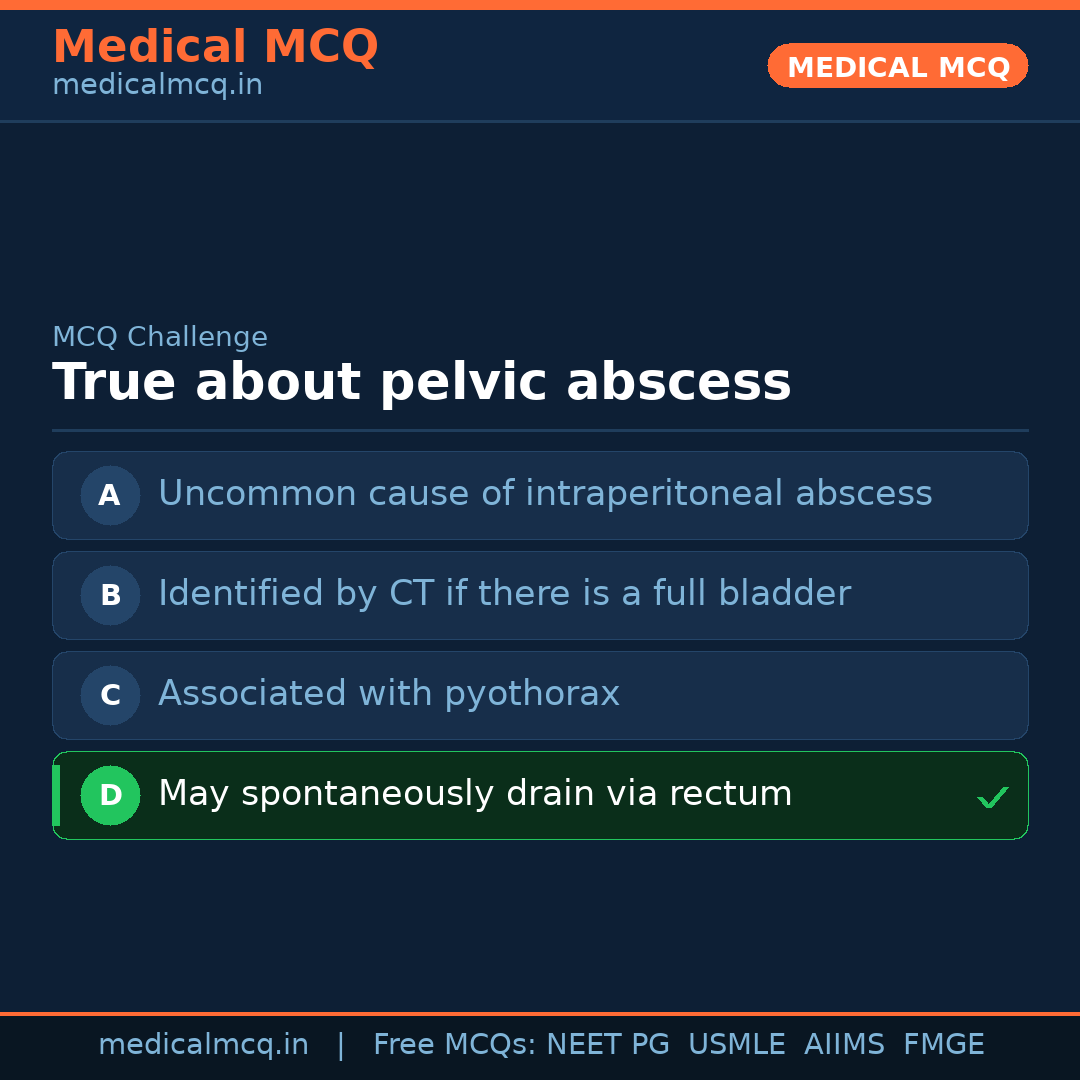 Medical MCQ
medicalmcq.in

MEDICAL MCQ

MCQ Challenge
True about pelvic abscess

A Uncommon cause of intraperitoneal abscess

B Identified by CT if there is a full bladder

C Associated with pyothorax

D May spontaneously drain via rectum ✓

medicalmcq.in | Free MCQs: NEET PG USMLE AIIMS FMGE