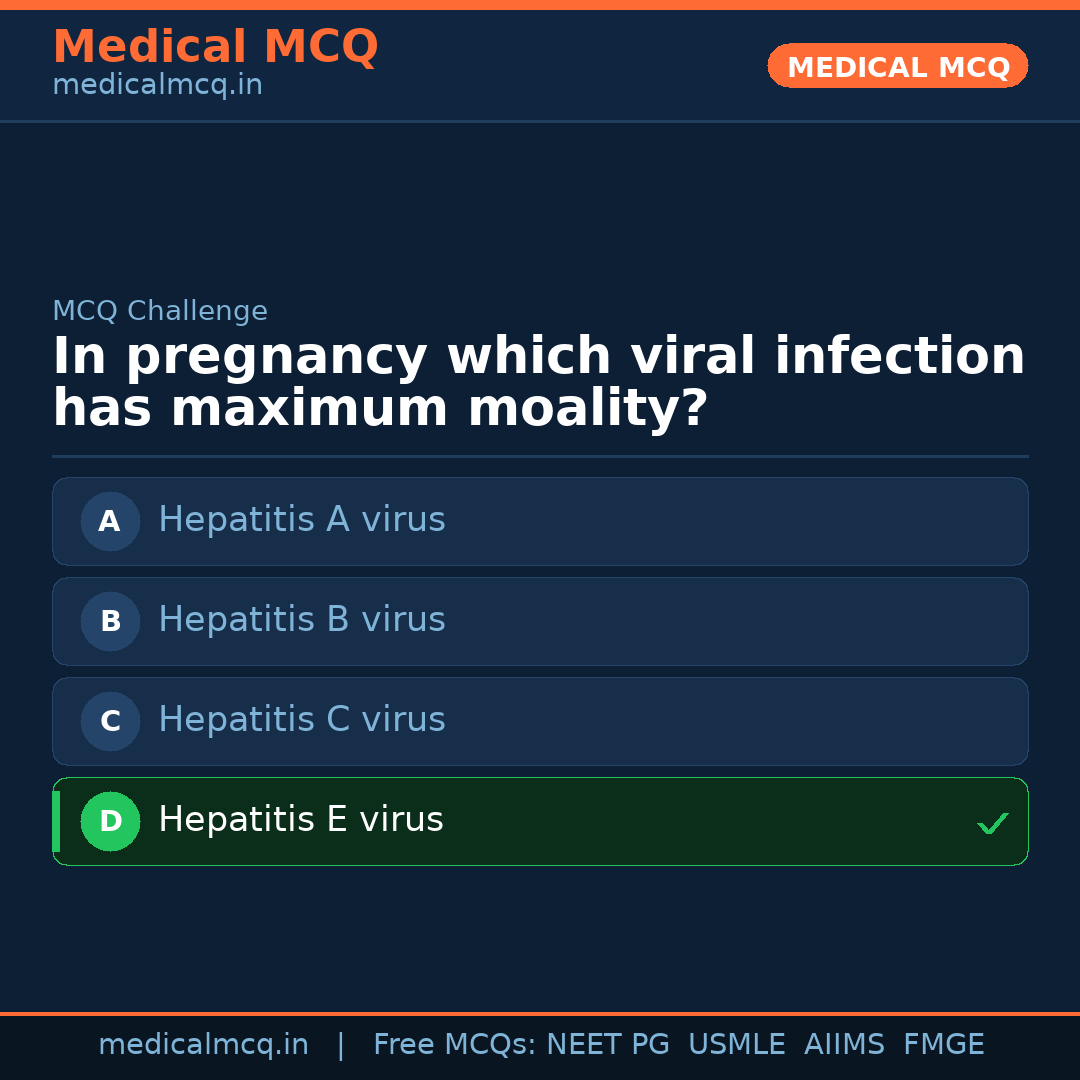 Medical MCQ
medicalmcq.in

MEDICAL MCQ

MCQ Challenge

In pregnancy which viral infection has maximum moality?

A Hepatitis A virus

B Hepatitis B virus

C Hepatitis C virus

D Hepatitis E virus ✓

medicalmcq.in | Free MCQs: NEET PG USMLE AIIMS FMGE