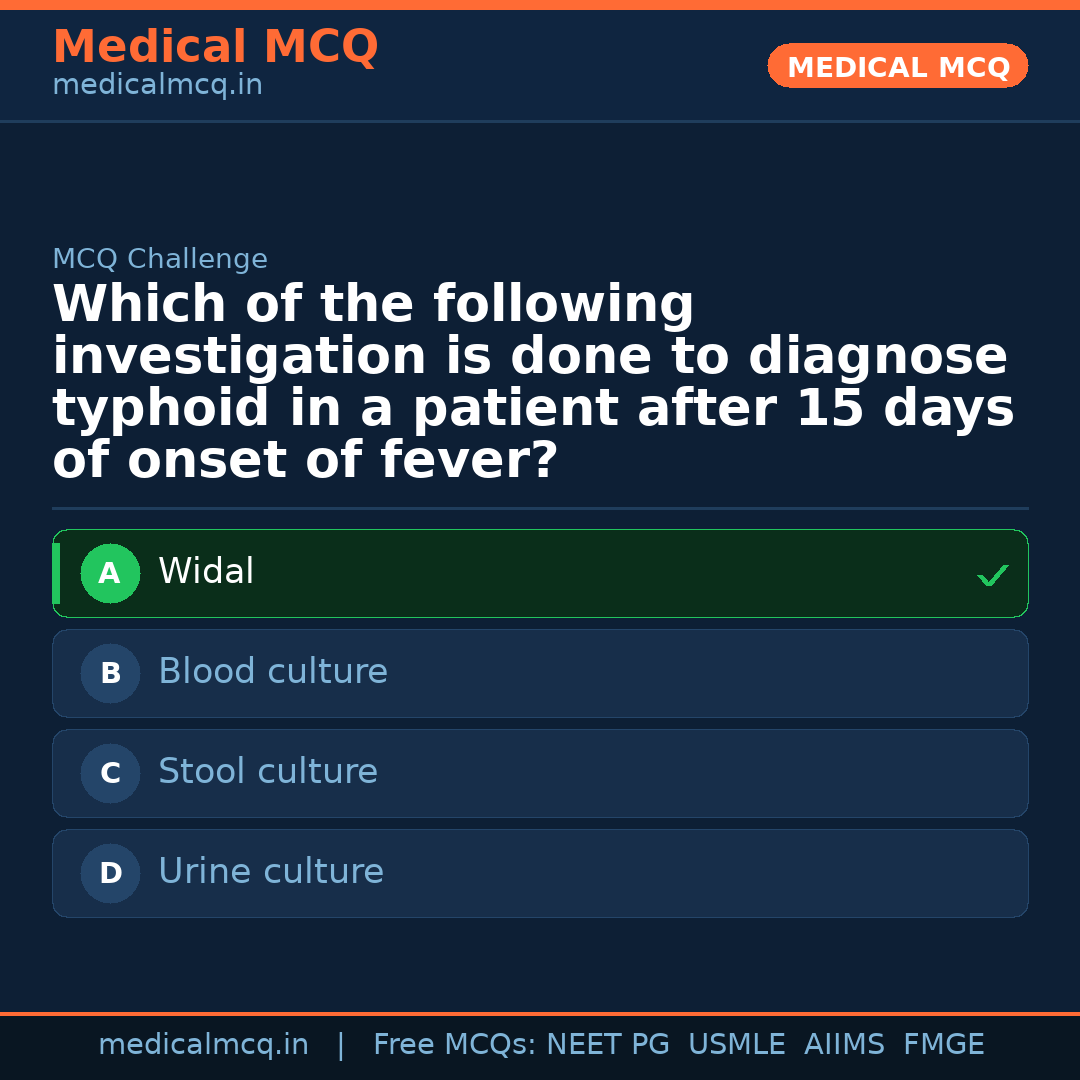 Medical MCQ
medicalmcq.in

MEDICAL MCQ

MCQ Challenge

Which of the following investigation is done to diagnose typhoid in a patient after 15 days of onset of fever?

A Widal ✓

B Blood culture

C Stool culture

D Urine culture

medicalmcq.in | Free MCQs: NEET PG USMLE AIIMS FMGE