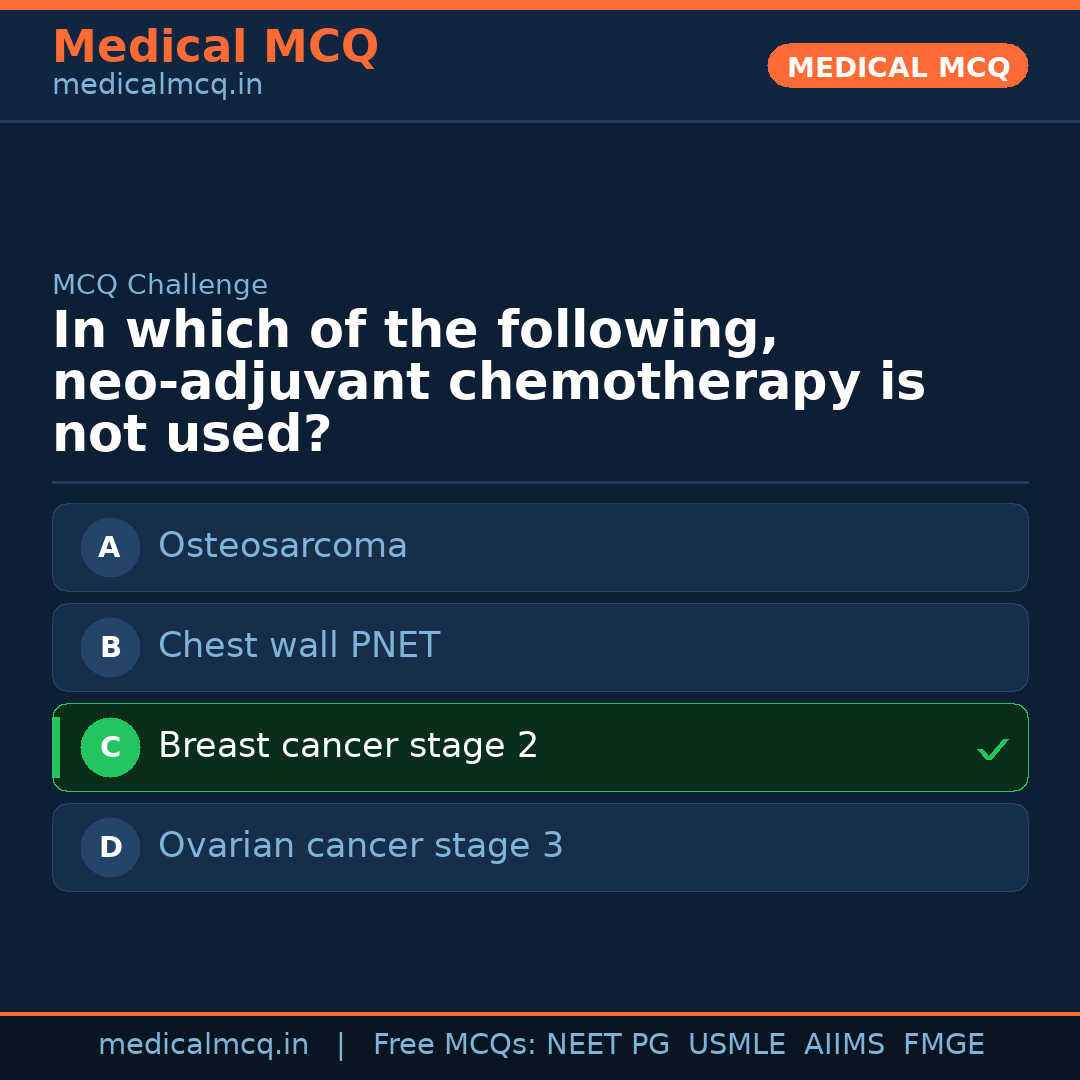 Medical MCQ
medicalmcq.in

MEDICAL MCQ

MCQ Challenge

In which of the following, neo-adjuvant chemotherapy is not used?

A Osteosarcoma

B Chest wall PNET

C Breast cancer stage 2 ✓

D Ovarian cancer stage 3

medicalmcq.in | Free MCQs: NEET PG USMLE AIIMS FMGE