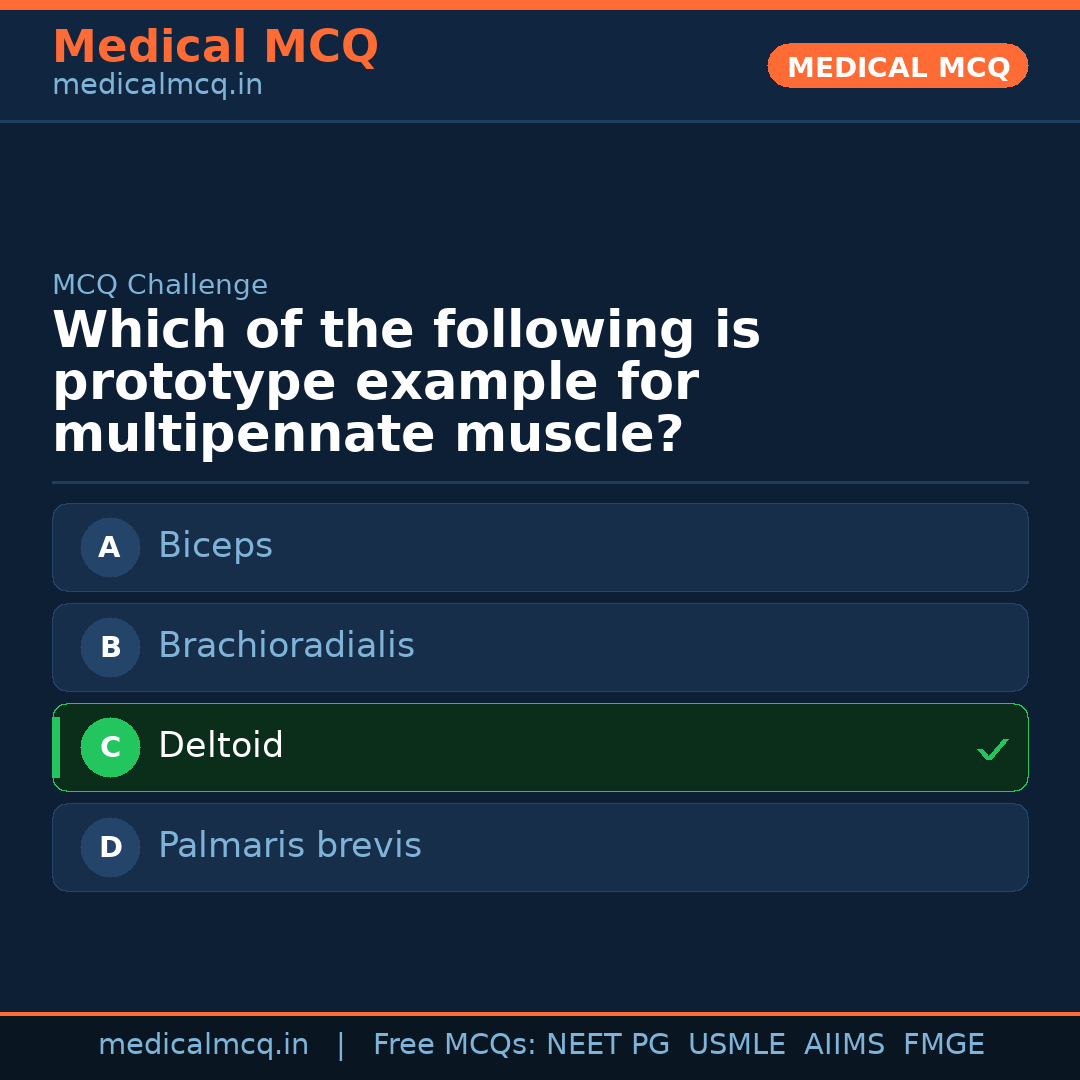 Medical MCQ
medicalmcq.in

MEDICAL MCQ

MCQ Challenge

Which of the following is prototype example for multipennate muscle?

A Biceps

B Brachioradialis

C Deltoid ✓

D Palmaris brevis

medicalmcq.in | Free MCQs: NEET PG USMLE AIIMS FMGE