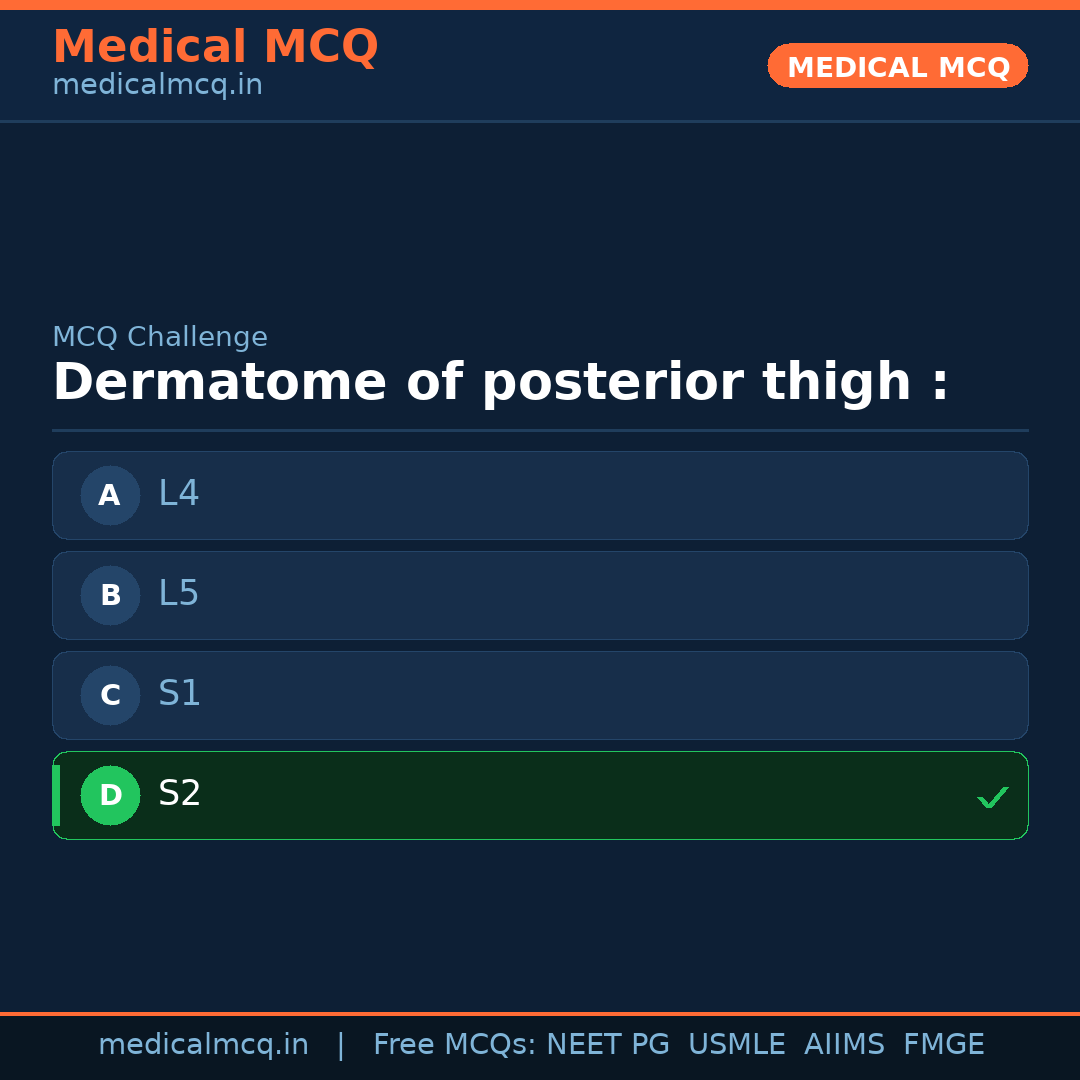 Medical MCQ
medicalmcq.in

MEDICAL MCQ

MCQ Challenge
Dermatome of posterior thigh :

A L4

B L5

C S1

D S2 ✓

medicalmcq.in | Free MCQs: NEET PG USMLE AIIMS FMGE