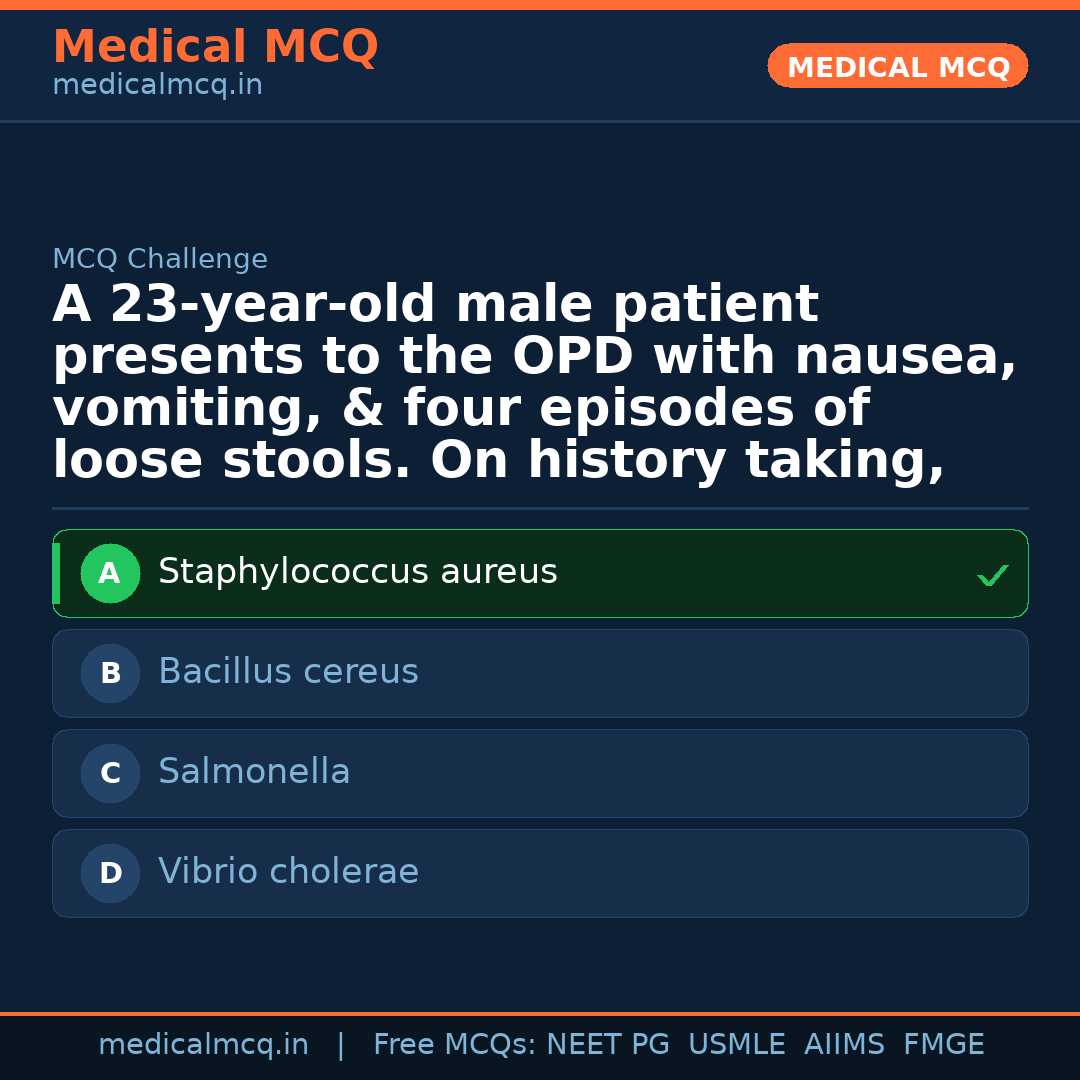 Medical MCQ
medicalmcq.in

MEDICAL MCQ

MCQ Challenge

A 23-year-old male patient presents to the OPD with nausea, vomiting, & four episodes of loose stools. On history taking,

A Staphylococcus aureus ✓

B Bacillus cereus

C Salmonella

D Vibrio cholerae

medicalmcq.in | Free MCQs: NEET PG USMLE AIIMS FMGE