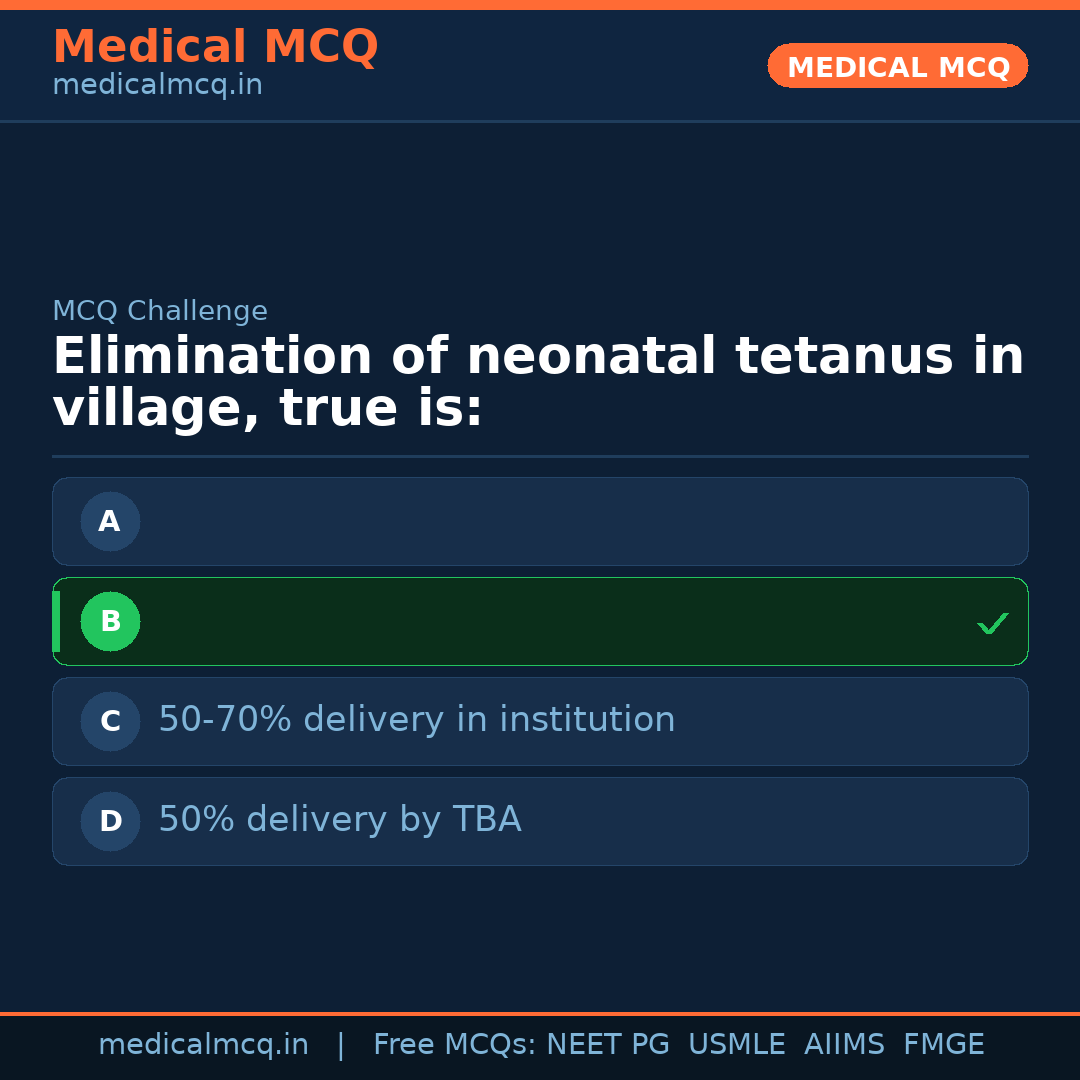 Medical MCQ
medicalmcq.in

MEDICAL MCQ

MCQ Challenge

Elimination of neonatal tetanus in village, true is:

A

B

C 50-70% delivery in institution

D 50% delivery by TBA

medicalmcq.in | Free MCQs: NEET PG USMLE AIIMS FMGE