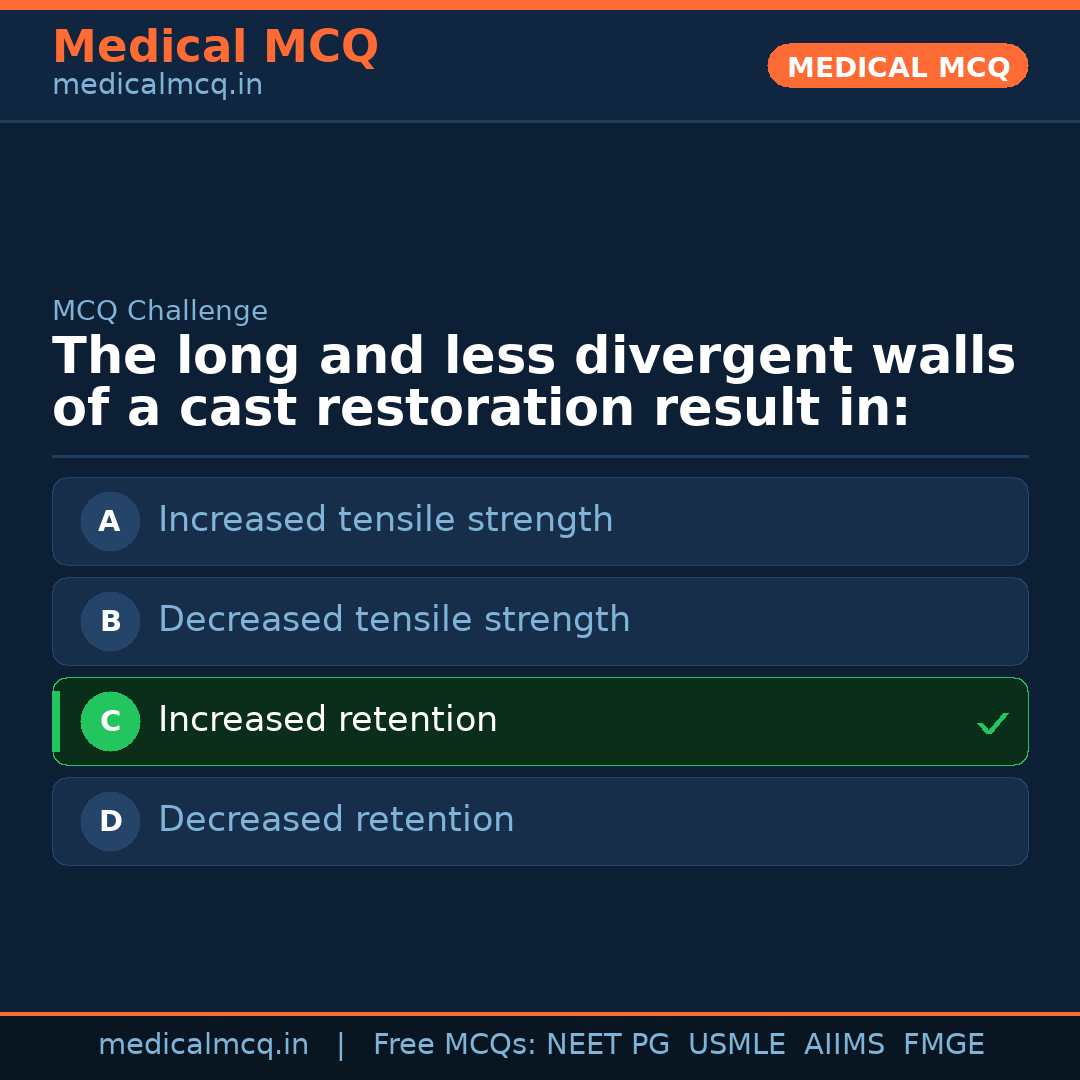 Medical MCQ
medicalmcq.in

MEDICAL MCQ

MCQ Challenge

The long and less divergent walls of a cast restoration result in:

A Increased tensile strength

B Decreased tensile strength

C Increased retention ✓

D Decreased retention

medicalmcq.in | Free MCQs: NEET PG USMLE AIIMS FMGE