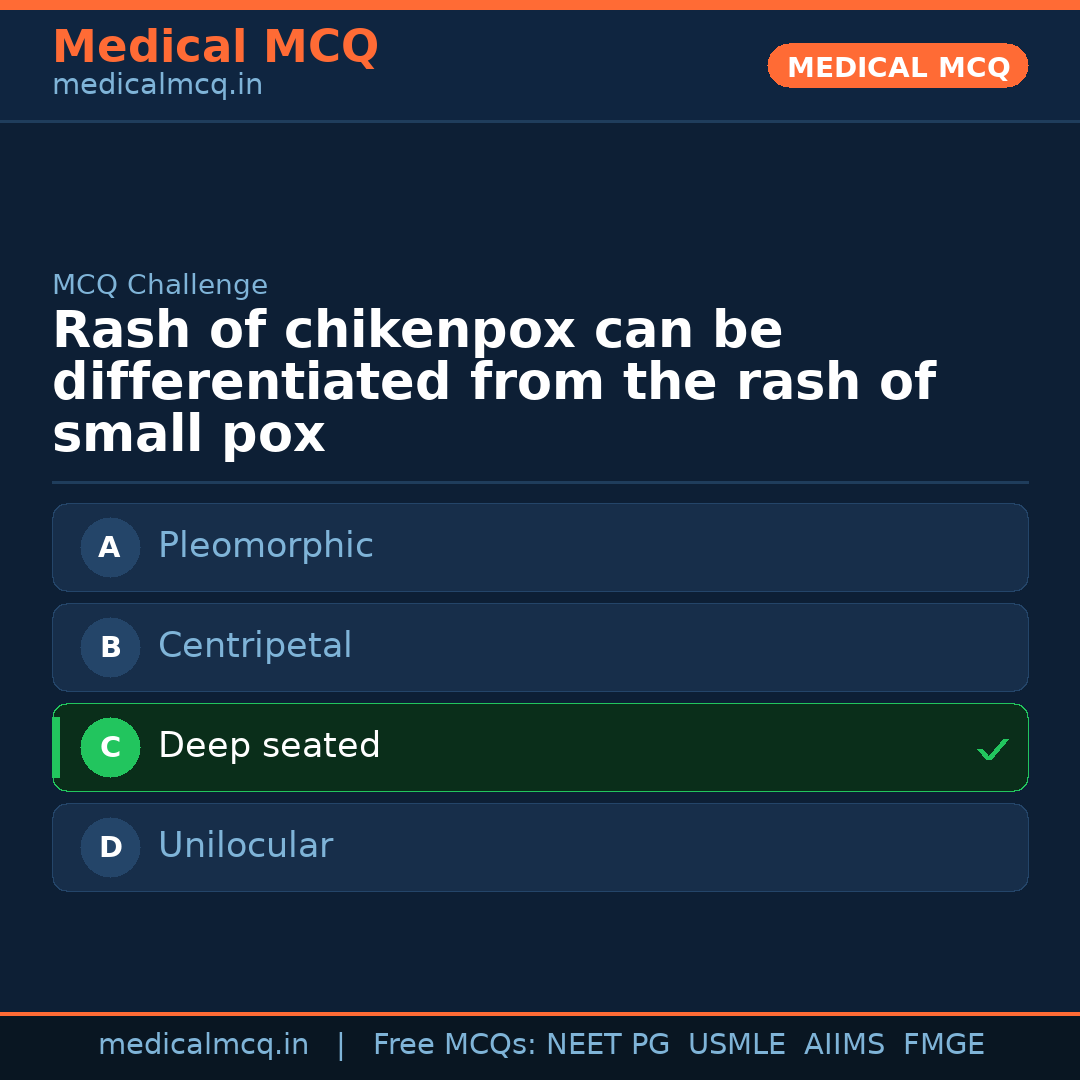 Medical MCQ
medicalmcq.in

MEDICAL MCQ

MCQ Challenge

Rash of chikenpox can be differentiated from the rash of small pox

A Pleomorphic

B Centripetal

C Deep seated ✓

D Unilocular

medicalmcq.in | Free MCQs: NEET PG USMLE AIIMS FMGE