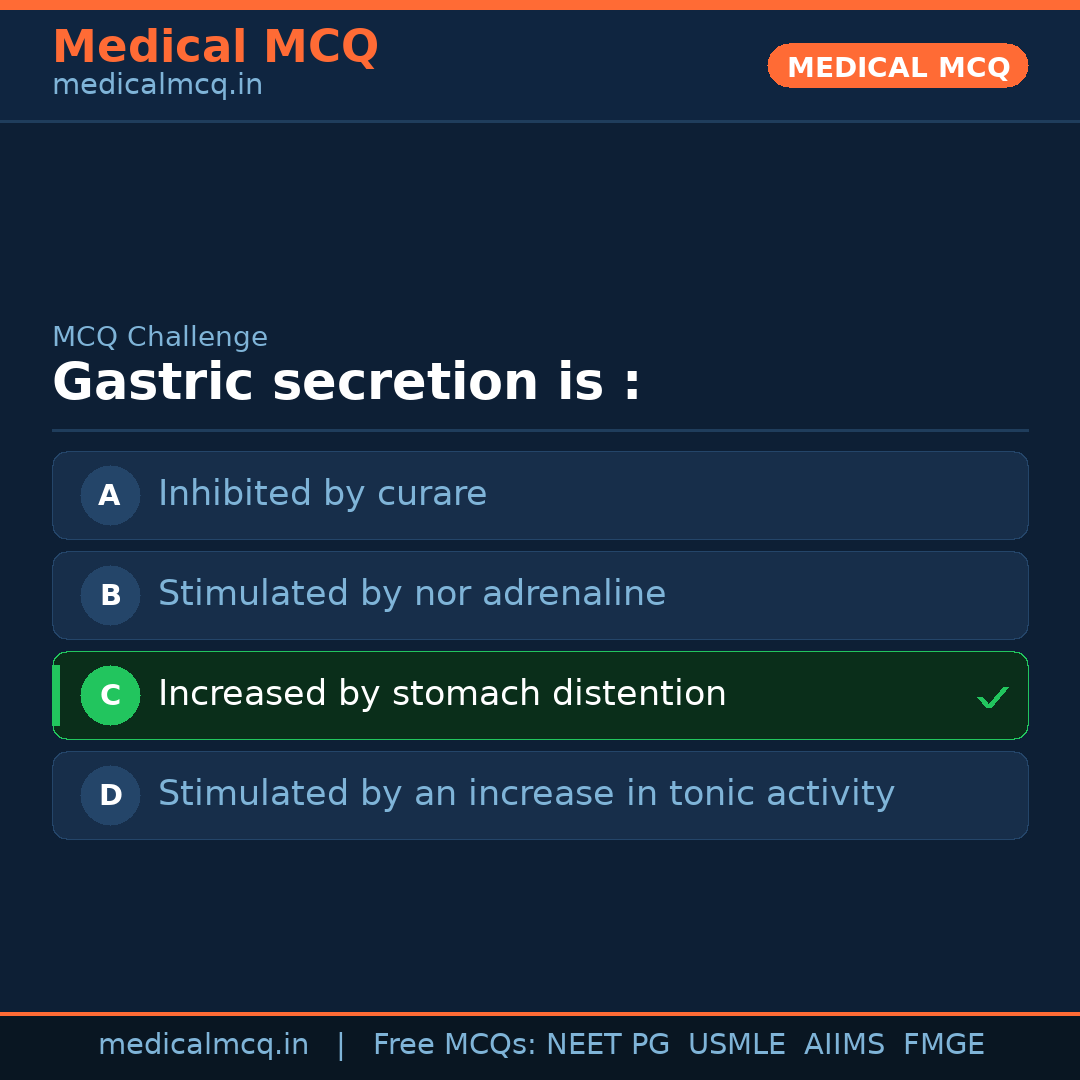 Medical MCQ
medicalmcq.in

MEDICAL MCQ

MCQ Challenge
Gastric secretion is :

A Inhibited by curare

B Stimulated by nor adrenaline

C Increased by stomach distention ✓

D Stimulated by an increase in tonic activity

medicalmcq.in | Free MCQs: NEET PG USMLE AIIMS FMGE