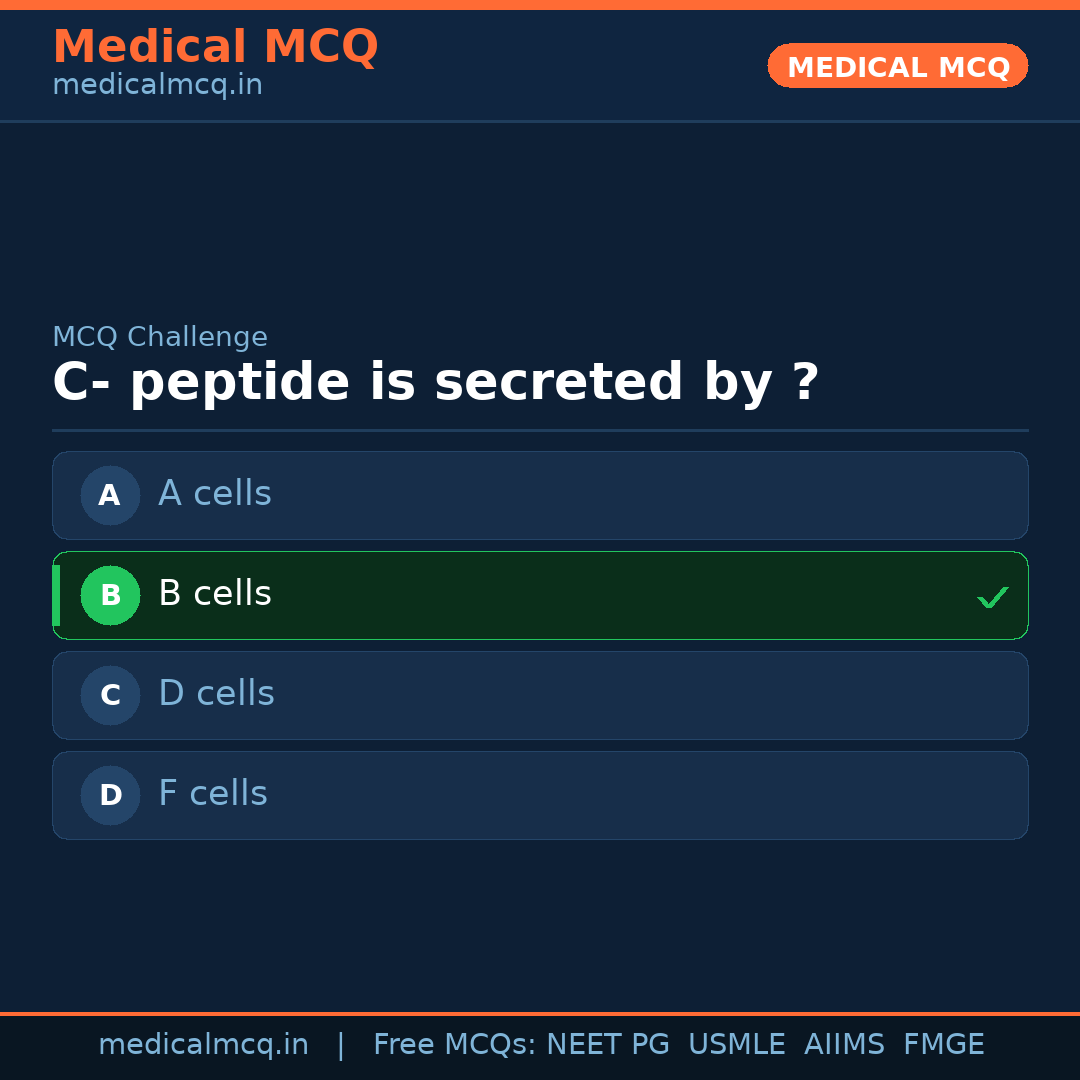 Medical MCQ
medicalmcq.in

MEDICAL MCQ

MCQ Challenge

C- peptide is secreted by ?

A A cells

B B cells ✓

C D cells

D F cells

medicalmcq.in | Free MCQs: NEET PG USMLE AIIMS FMGE