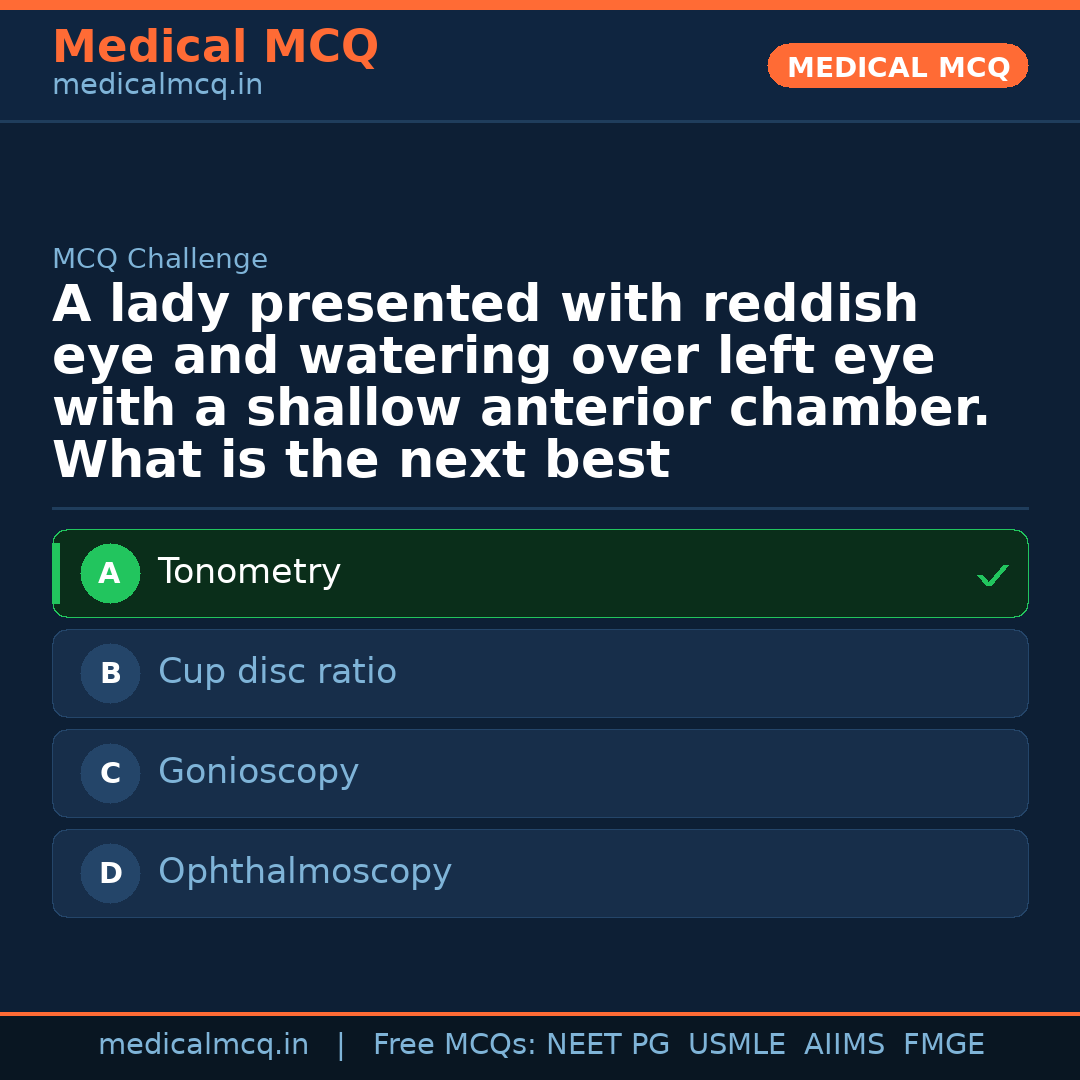 Medical MCQ
medicalmcq.in

MEDICAL MCQ

MCQ Challenge

A lady presented with reddish eye and watering over left eye with a shallow anterior chamber. What is the next best

A Tonometry ✓

B Cup disc ratio

C Gonioscopy

D Ophthalmoscopy

medicalmcq.in | Free MCQs: NEET PG USMLE AIIMS FMGE