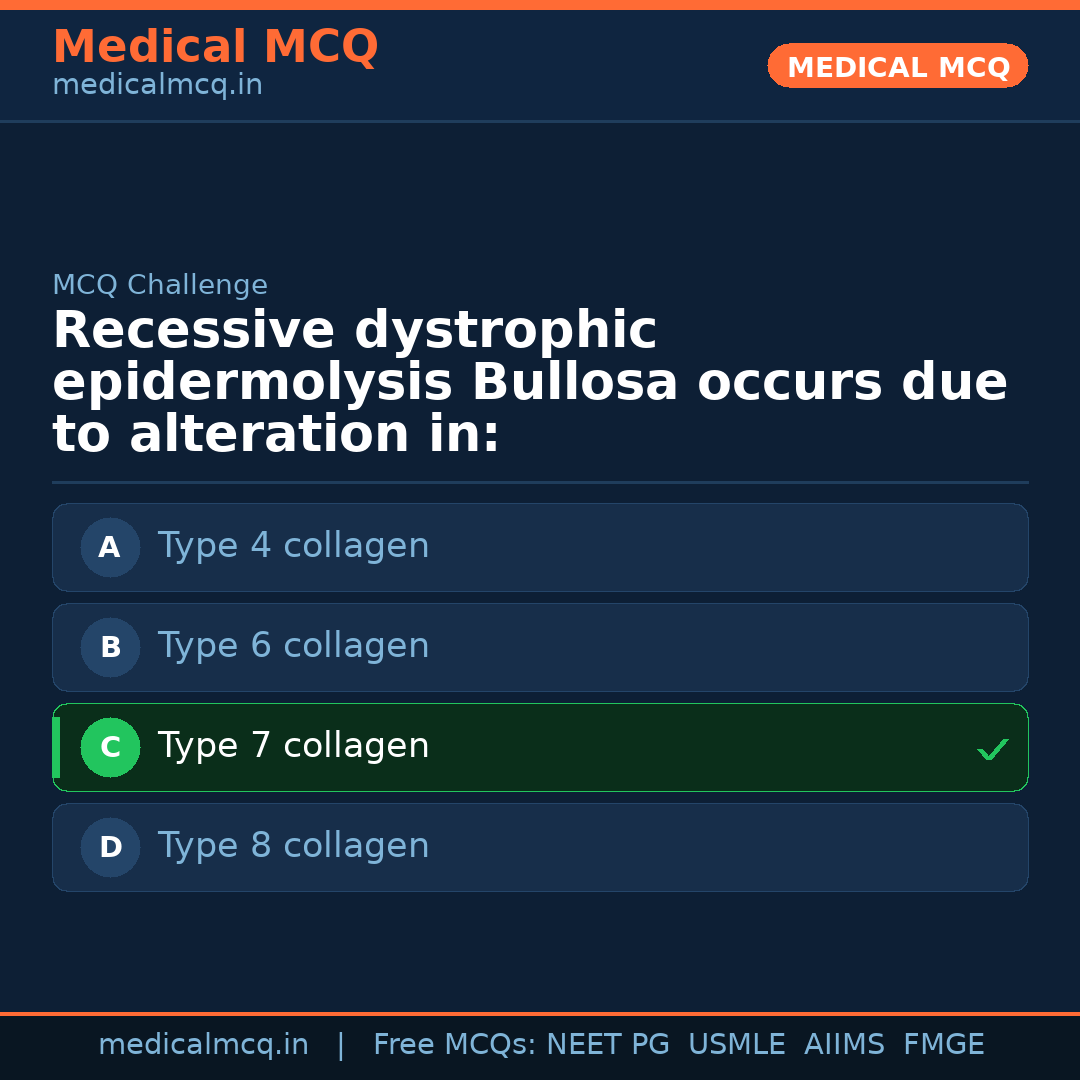 Medical MCQ
medicalmcq.in

MEDICAL MCQ

MCQ Challenge

Recessive dystrophic epidermolysis Bullosa occurs due to alteration in:

A Type 4 collagen

B Type 6 collagen

C Type 7 collagen ✓

D Type 8 collagen

medicalmcq.in | Free MCQs: NEET PG USMLE AIIMS FMGE