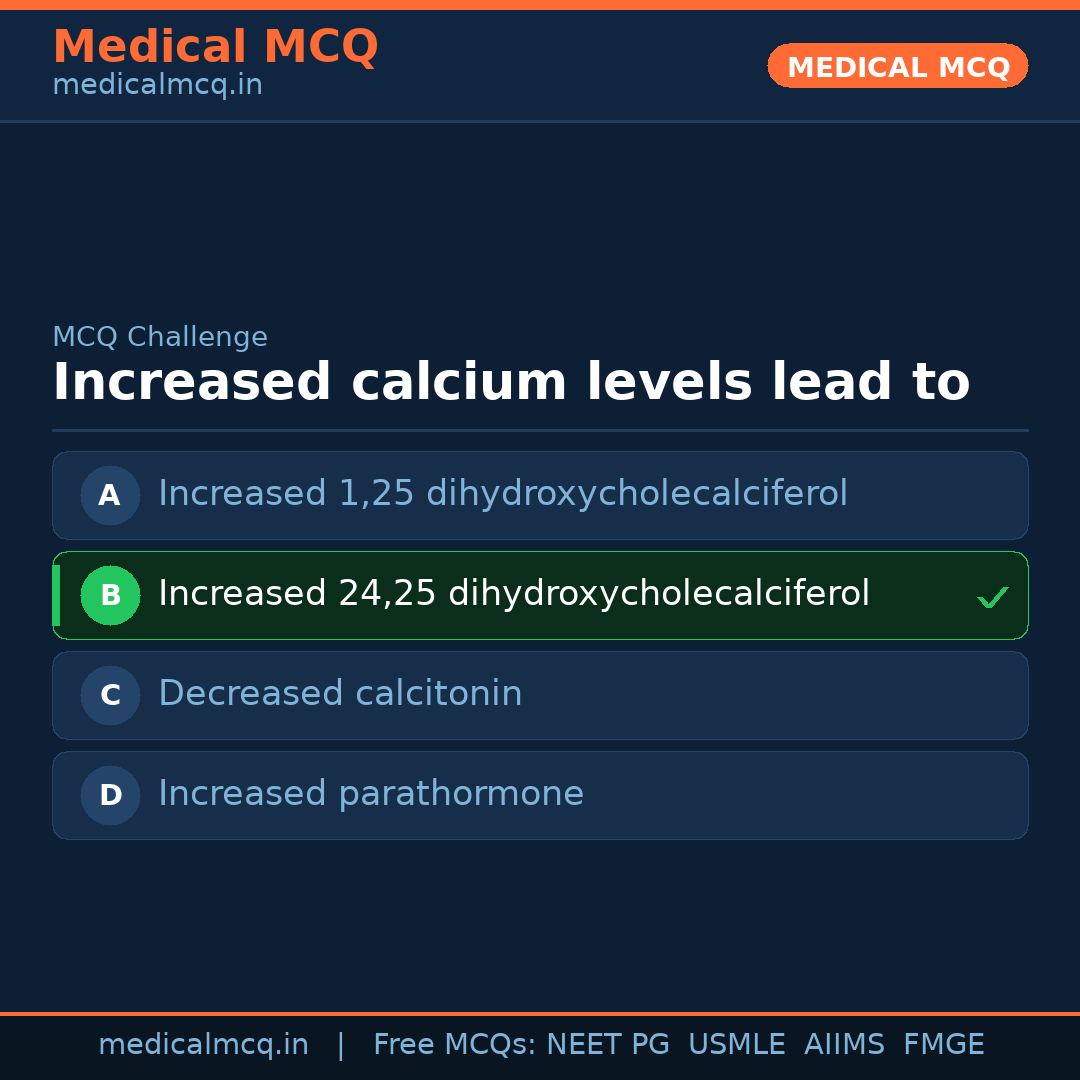 Medical MCQ
medicalmcq.in

MEDICAL MCQ

MCQ Challenge

Increased calcium levels lead to

A Increased 1,25 dihydroxycholecalciferol

B Increased 24,25 dihydroxycholecalciferol ✓

C Decreased calcitonin

D Increased parathormone

medicalmcq.in | Free MCQs: NEET PG USMLE AIIMS FMGE