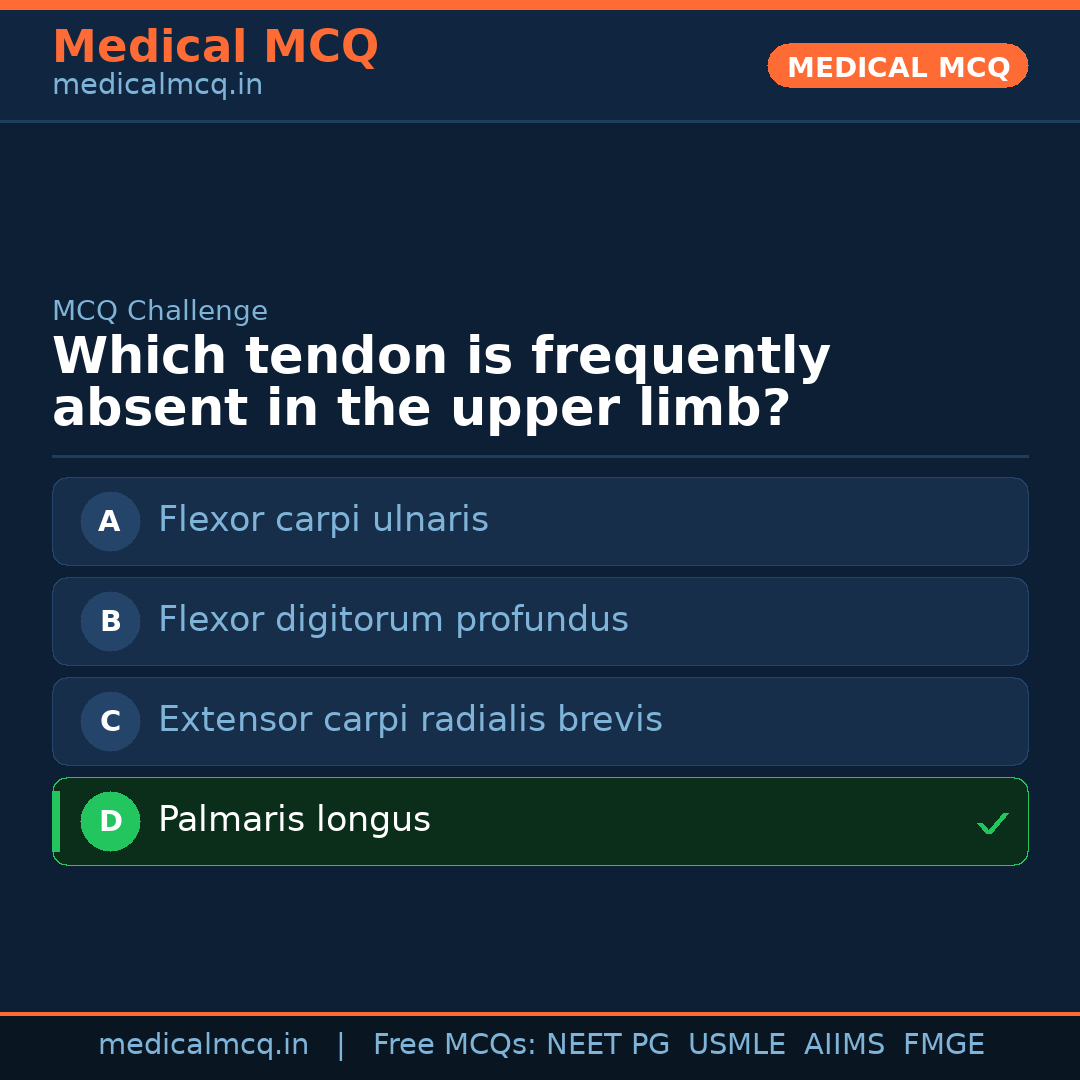 Medical MCQ
medicalmcq.in

MEDICAL MCQ

MCQ Challenge
Which tendon is frequently absent in the upper limb?

A Flexor carpi ulnaris

B Flexor digitorum profundus

C Extensor carpi radialis brevis

D Palmaris longus ✓

medicalmcq.in | Free MCQs: NEET PG USMLE AIIMS FMGE