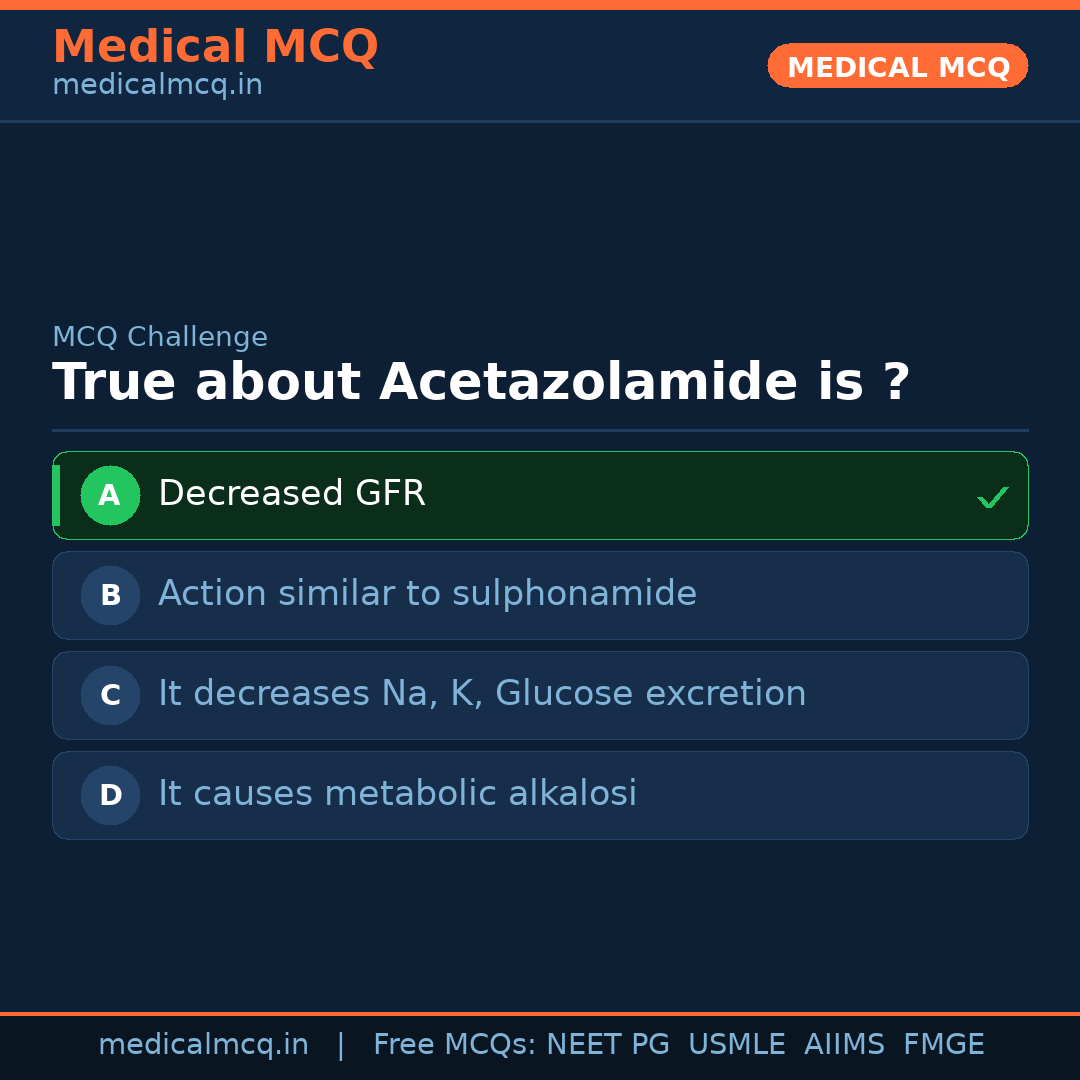 Medical MCQ
medicalmcq.in

MEDICAL MCQ

MCQ Challenge

True about Acetazolamide is ?

A Decreased GFR ✓

B Action similar to sulphonamide

C It decreases Na, K, Glucose excretion

D It causes metabolic alkalosi

medicalmcq.in | Free MCQs: NEET PG USMLE AIIMS FMGE