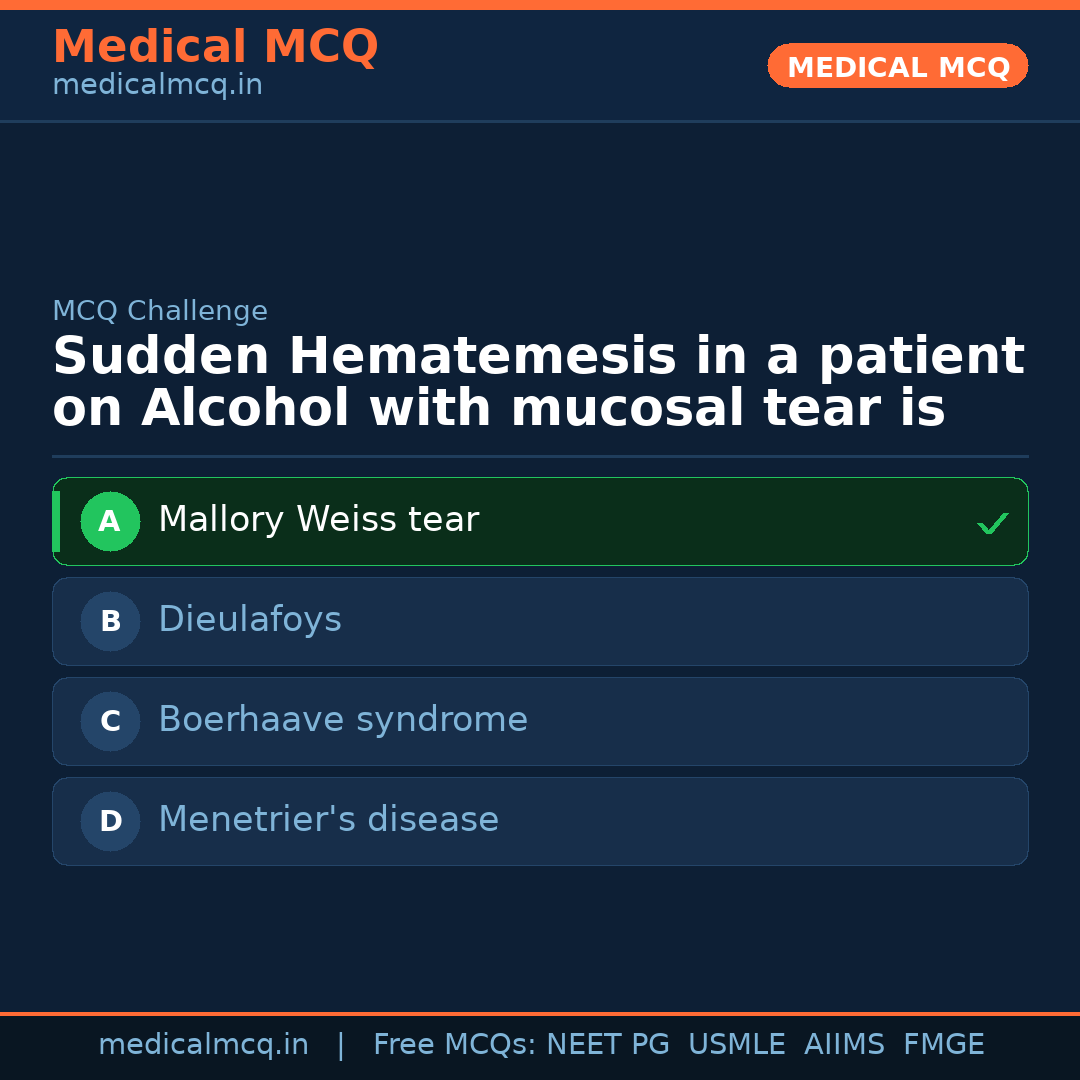 Medical MCQ
medicalmcq.in

MEDICAL MCQ

MCQ Challenge

Sudden Hematemesis in a patient on Alcohol with mucosal tear is

A Mallory Weiss tear ✓

B Dieulafoys

C Boerhaave syndrome

D Menetrier's disease

medicalmcq.in | Free MCQs: NEET PG USMLE AIIMS FMGE