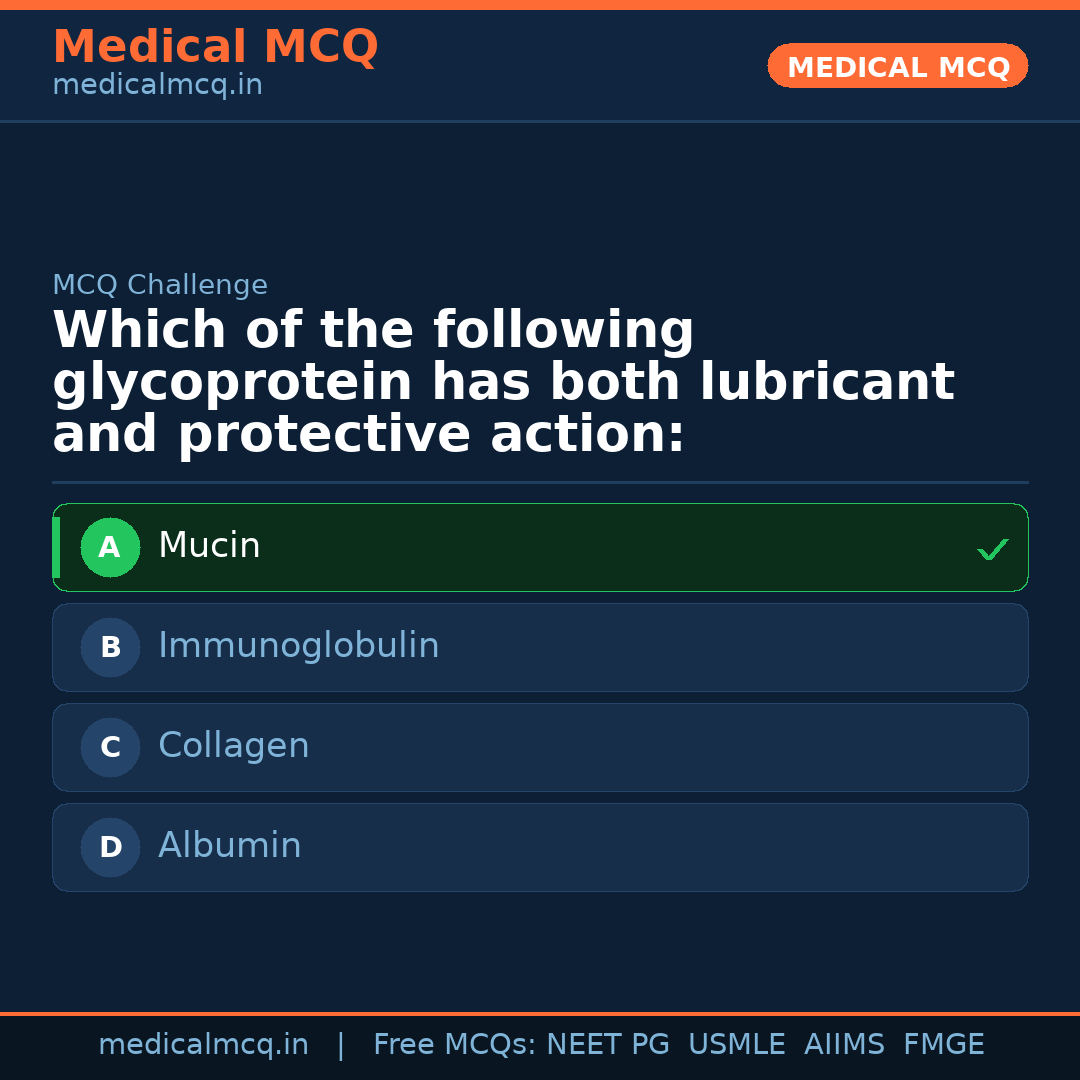 Medical MCQ
medicalmcq.in

MEDICAL MCQ

MCQ Challenge

Which of the following glycoprotein has both lubricant and protective action:

A Mucin ✓

B Immunoglobulin

C Collagen

D Albumin

medicalmcq.in | Free MCQs: NEET PG USMLE AIIMS FMGE