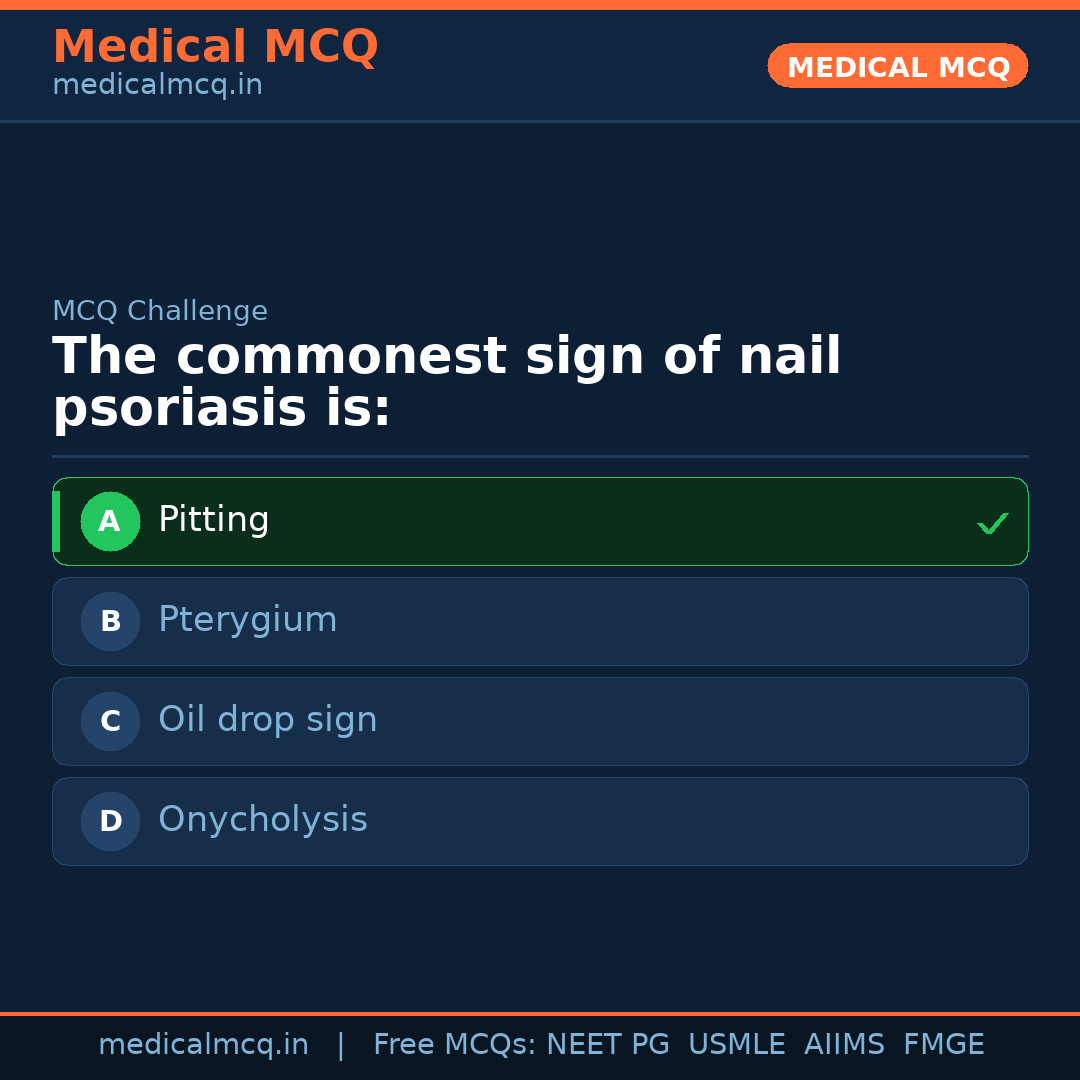 Medical MCQ
medicalmcq.in

MEDICAL MCQ

MCQ Challenge

The commonest sign of nail psoriasis is:

A Pitting ✓

B Pterygium

C Oil drop sign

D Onycholysis

medicalmcq.in | Free MCQs: NEET PG USMLE AIIMS FMGE