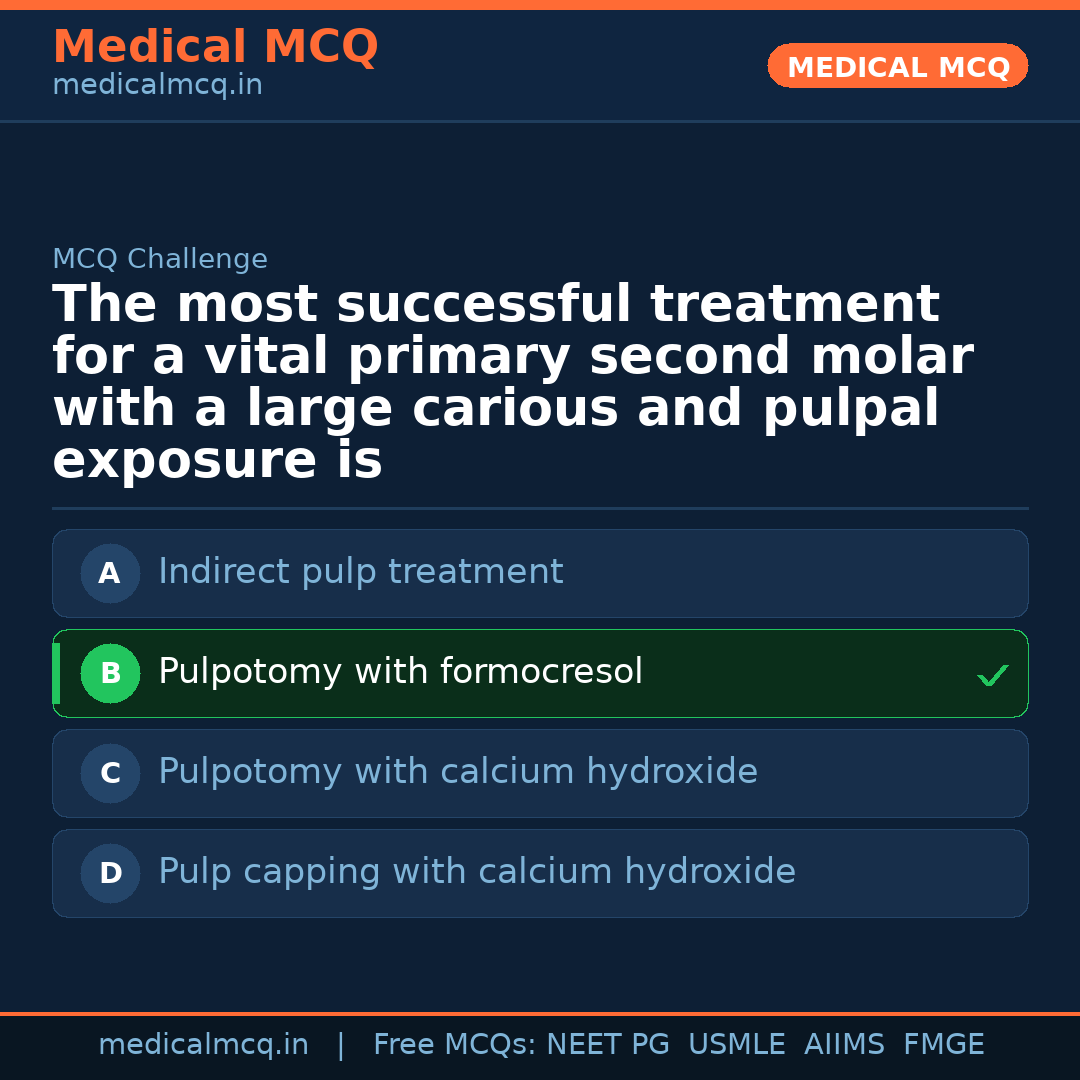 Medical MCQ
medicalmcq.in

MEDICAL MCQ

MCQ Challenge

The most successful treatment for a vital primary second molar with a large carious and pulpal exposure is

A Indirect pulp treatment

B Pulpotomy with formocresol ✓

C Pulpotomy with calcium hydroxide

D Pulp capping with calcium hydroxide

medicalmcq.in | Free MCQs: NEET PG USMLE AIIMS FMGE