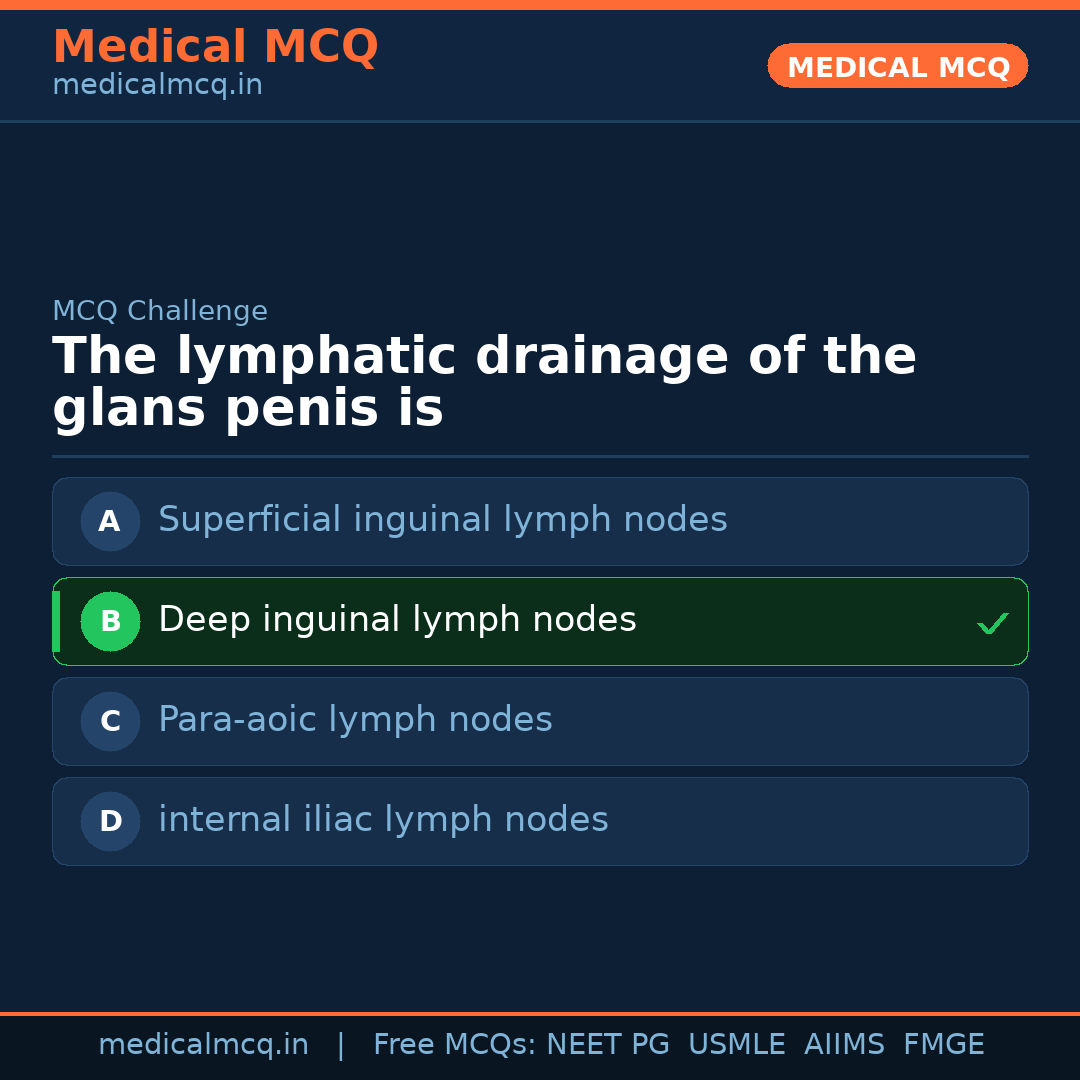 Medical MCQ
medicalmcq.in

MEDICAL MCQ

MCQ Challenge
The lymphatic drainage of the glans penis is

A Superficial inguinal lymph nodes
B Deep inguinal lymph nodes ✓
C Para-aoic lymph nodes
D internal iliac lymph nodes

medicalmcq.in | Free MCQs: NEET PG USMLE AIIMS FMGE