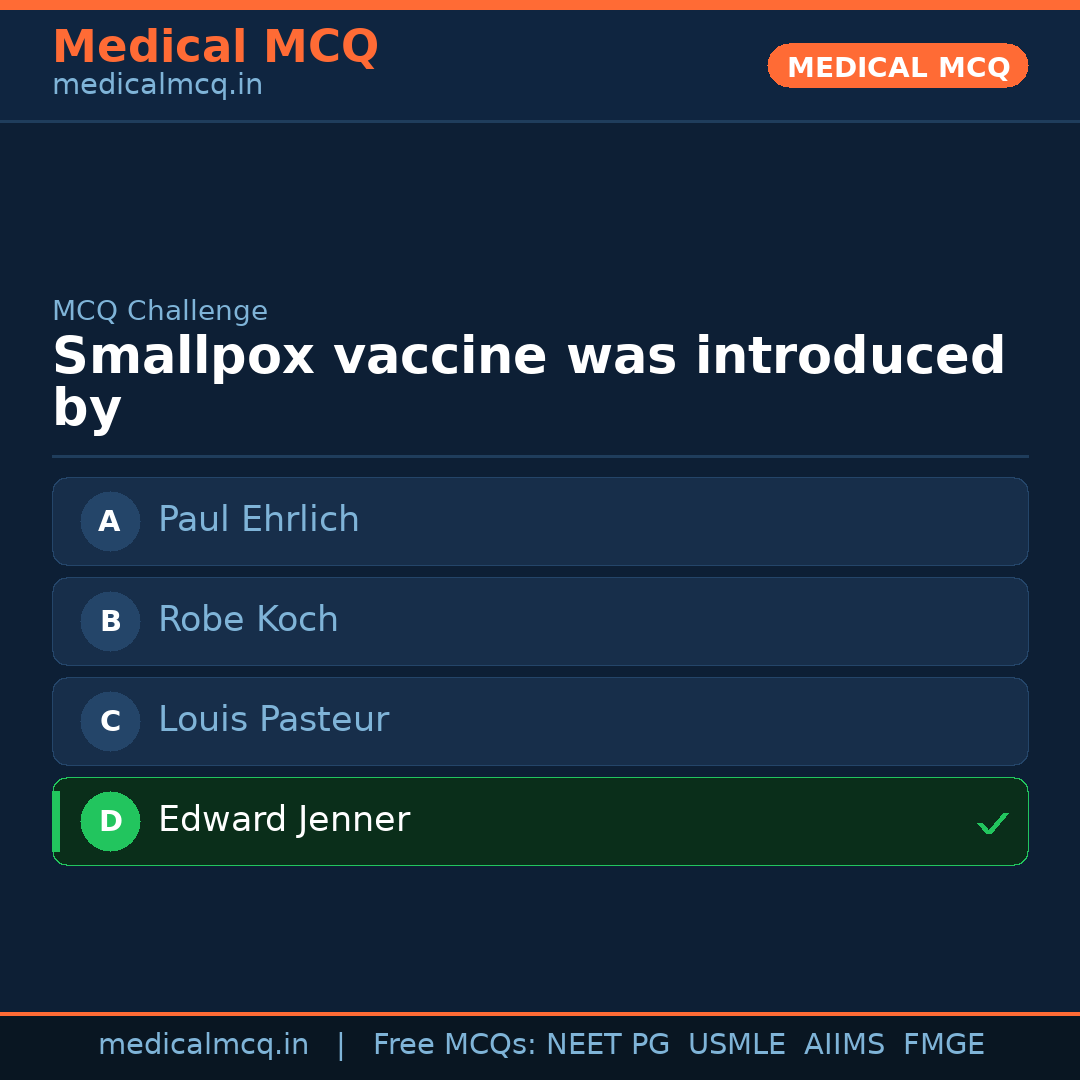 Medical MCQ
medicalmcq.in

MEDICAL MCQ

MCQ Challenge

Smallpox vaccine was introduced by

A Paul Ehrlich

B Robe Koch

C Louis Pasteur

D Edward Jenner ✓

medicalmcq.in | Free MCQs: NEET PG USMLE AIIMS FMGE