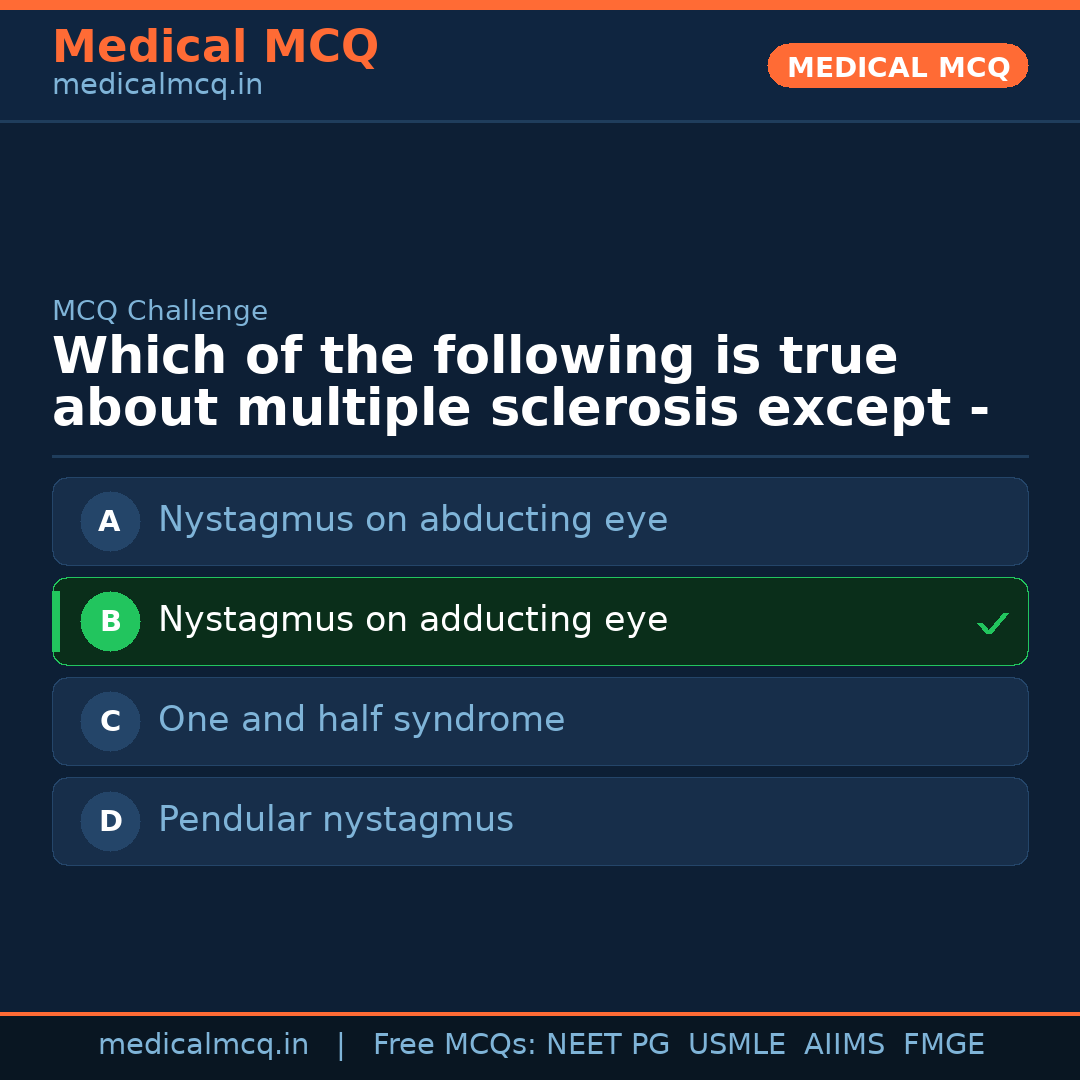 Medical MCQ
medicalmcq.in

MEDICAL MCQ

MCQ Challenge

Which of the following is true about multiple sclerosis except -

A Nystagmus on abducting eye

B Nystagmus on adducting eye ✓

C One and half syndrome

D Pendular nystagmus

medicalmcq.in | Free MCQs: NEET PG USMLE AIIMS FMGE