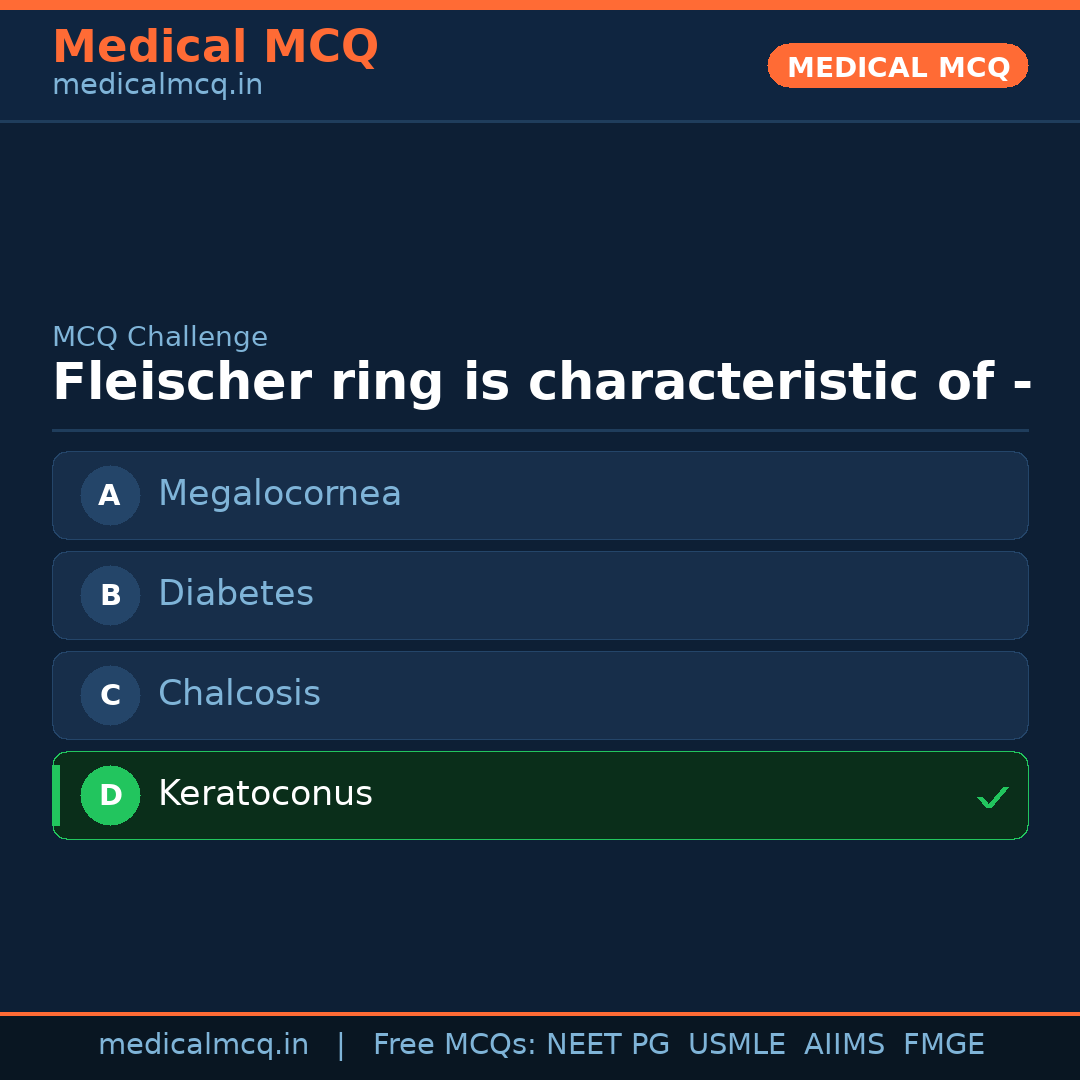 Medical MCQ
medicalmcq.in

MEDICAL MCQ

MCQ Challenge

Fleischer ring is characteristic of -

A Megalocornea

B Diabetes

C Chalcosis

D Keratoconus ✓

medicalmcq.in | Free MCQs: NEET PG USMLE AIIMS FMGE