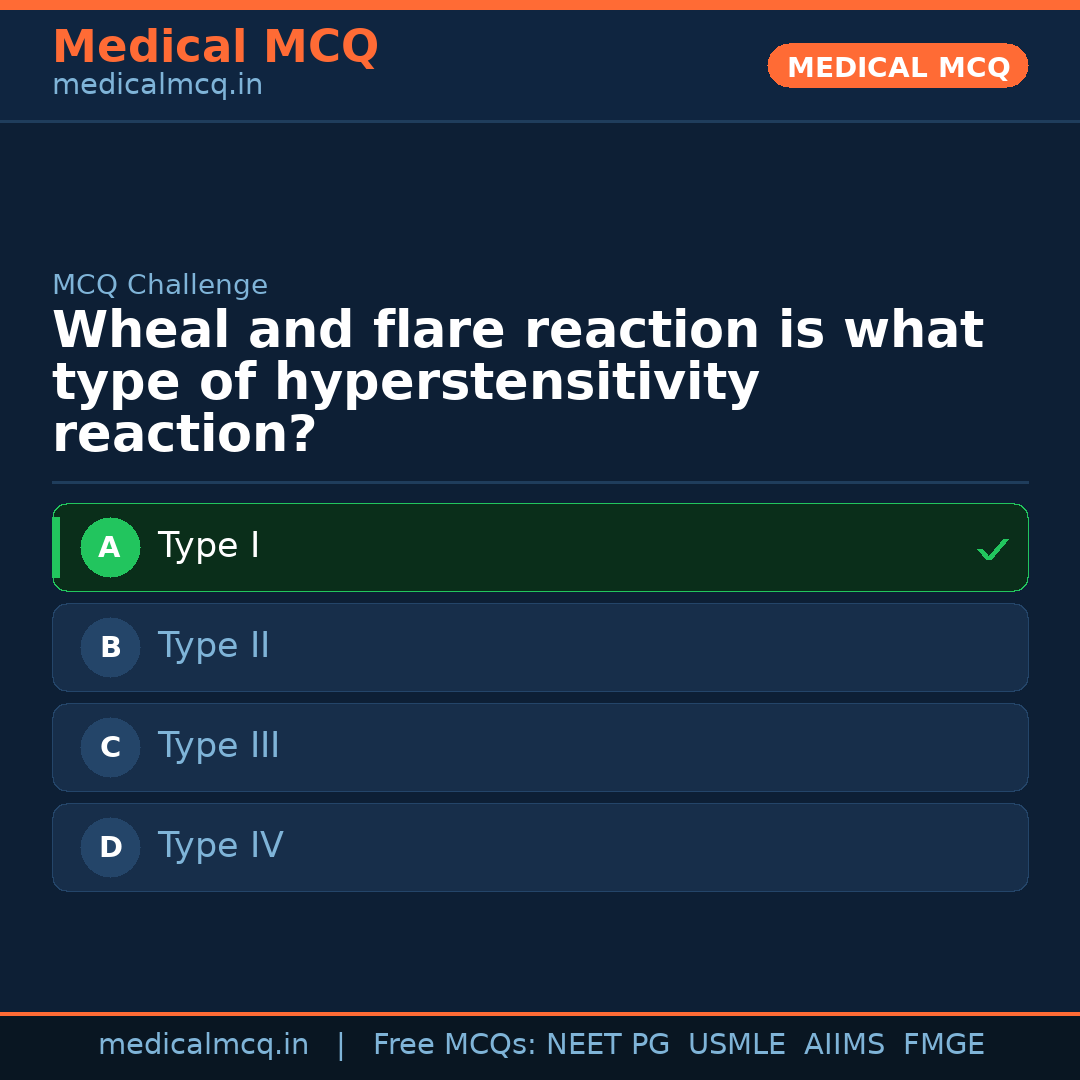 Medical MCQ
medicalmcq.in

MEDICAL MCQ

MCQ Challenge

Wheal and flare reaction is what type of hyperstensitivity reaction?

A Type I ✓

B Type II

C Type III

D Type IV

medicalmcq.in | Free MCQs: NEET PG USMLE AIIMS FMGE